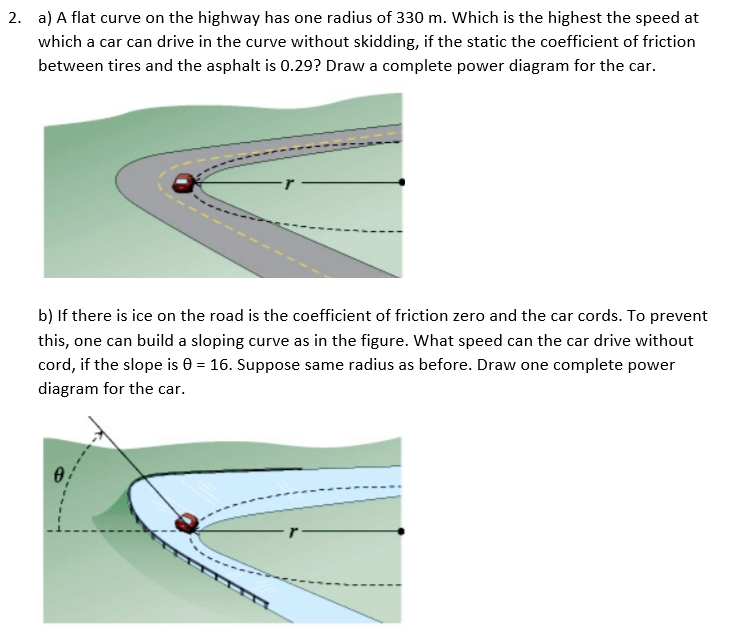 2. a) A flat curve on the highway has one radius of 330 m. Which is the highest the speed at which a car can drive in the curve without skidding, if the static the coefficient of friction between tires and the asphalt is 0.29? Draw a complete power diagram for the car.

$r$

b) If there is ice on the road is the coefficient of friction zero and the car cords. To prevent this, one can build a sloping curve as in the figure. What speed can the car drive without cord, if the slope is θ = 16. Suppose same radius as before. Draw one complete power diagram for the car.

$\theta$

$r$