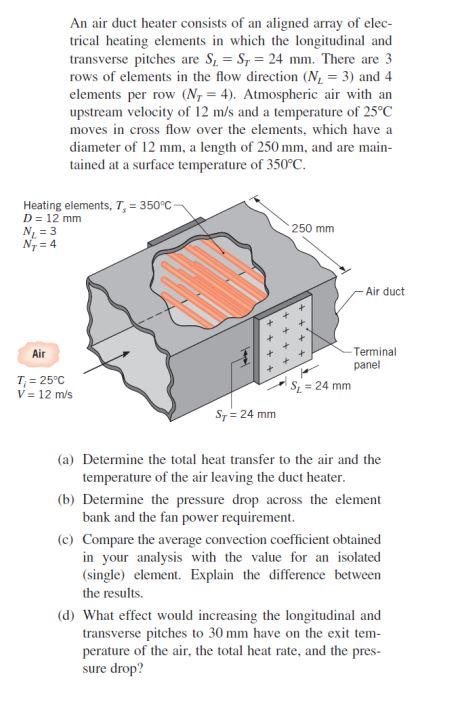 An air duct heater consists of an aligned array of electrical heating elements in which the longitudinal and transverse pitches are $S_L = S_T = 24$ mm. There are 3 rows of elements in the flow direction ($N_L = 3$) and 4 elements per row ($N_T = 4$). Atmospheric air with an upstream velocity of 12 m/s and a temperature of 25°C moves in cross flow over the elements, which have a diameter of 12 mm, a length of 250 mm, and are maintained at a surface temperature of 350°C.

Heating elements, $T_s = 350°C$
$D = 12$ mm
$N_L = 3$
$N_T = 4$

250 mm

Air duct

Air

Terminal panel

$T_i = 25°C$
$V = 12$ m/s

$S_L = 24$ mm

$S_T = 24$ mm

(a) Determine the total heat transfer to the air and the temperature of the air leaving the duct heater.

(b) Determine the pressure drop across the element bank and the fan power requirement.

(c) Compare the average convection coefficient obtained in your analysis with the value for an isolated (single) element. Explain the difference between the results.

(d) What effect would increasing the longitudinal and transverse pitches to 30 mm have on the exit temperature of the air, the total heat rate, and the pressure drop?