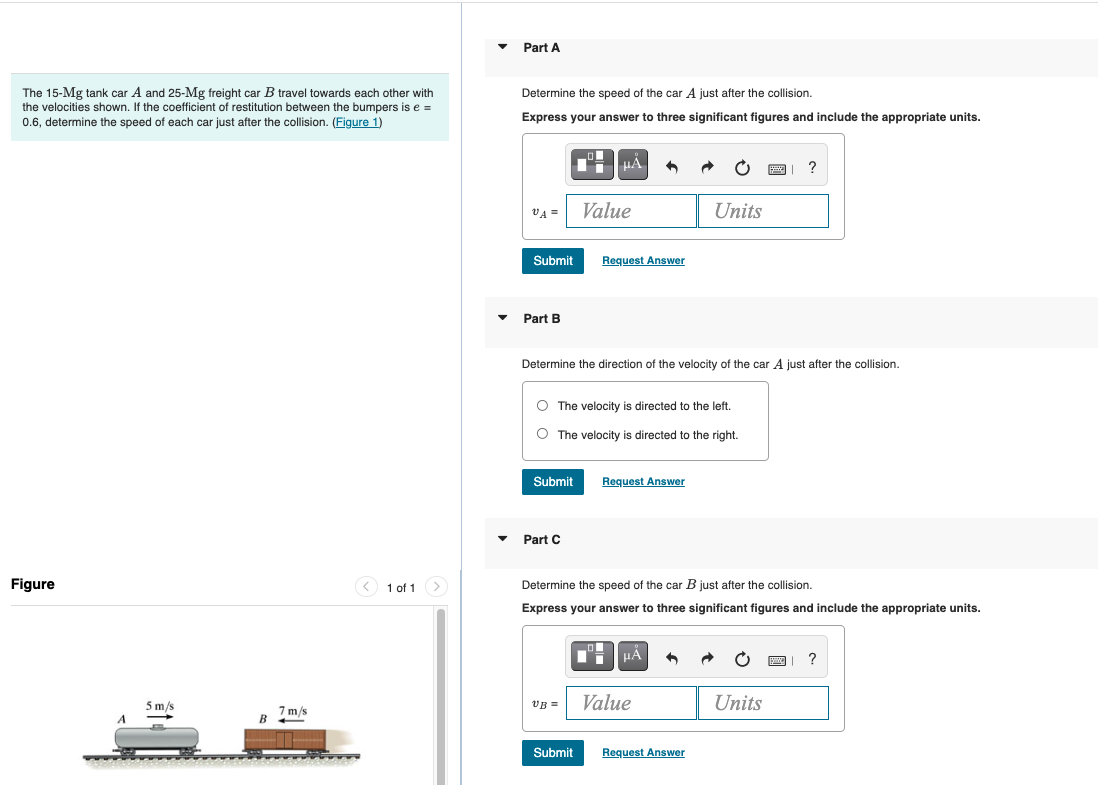 The 15-Mg tank car $A$ and 25-Mg freight car $B$ travel towards each other with the velocities shown. If the coefficient of restitution between the bumpers is $e$ = 0.6, determine the speed of each car just after the collision. (Figure 1)

Figure

1 of 1

5 m/s
A
7 m/s
B

Part A

Determine the speed of the car $A$ just after the collision.

Express your answer to three significant figures and include the appropriate units.

μÅ ?

$v_A$ = Value Units

Submit Request Answer

Part B

Determine the direction of the velocity of the car $A$ just after the collision.

The velocity is directed to the left.

The velocity is directed to the right.

Submit Request Answer

Part C

Determine the speed of the car $B$ just after the collision.

Express your answer to three significant figures and include the appropriate units.

μÅ ?

$v_B$ = Value Units

Submit Request Answer