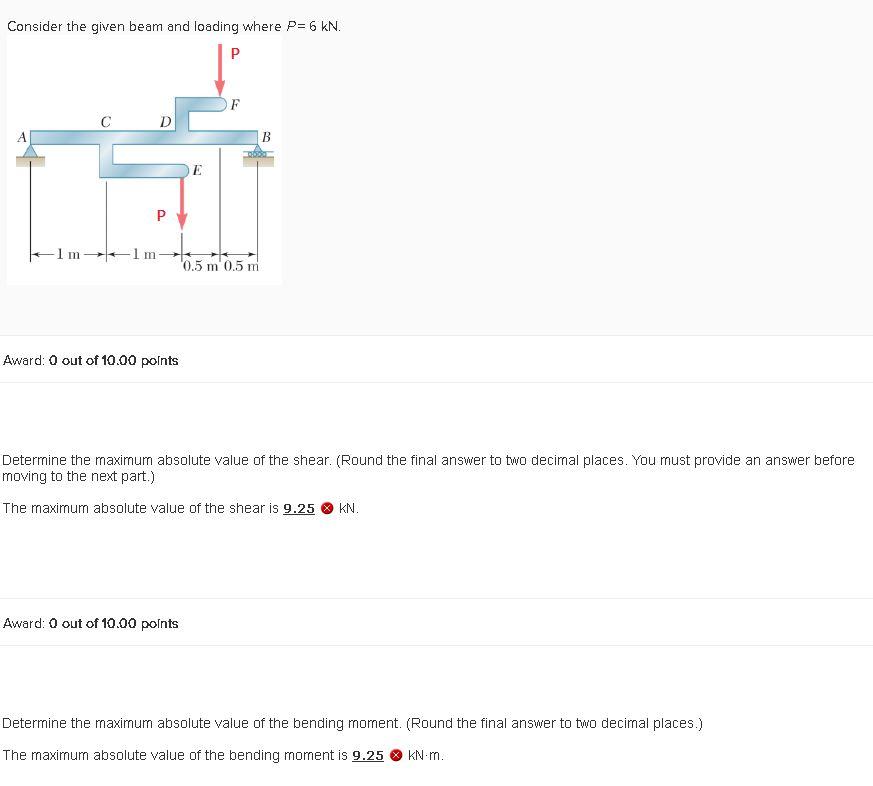 Consider the given beam and loading where $P = 6$ kN.

P
F
C
D
A
B
E
P
1 m
1 m
0.5 m
0.5 m

Award: 0 out of 10.00 points

Determine the maximum absolute value of the shear. (Round the final answer to two decimal places. You must provide an answer before moving to the next part.)

The maximum absolute value of the shear is 9.25 kN.

Award: 0 out of 10.00 points

Determine the maximum absolute value of the bending moment. (Round the final answer to two decimal places.)

The maximum absolute value of the bending moment is 9.25 kN·m.