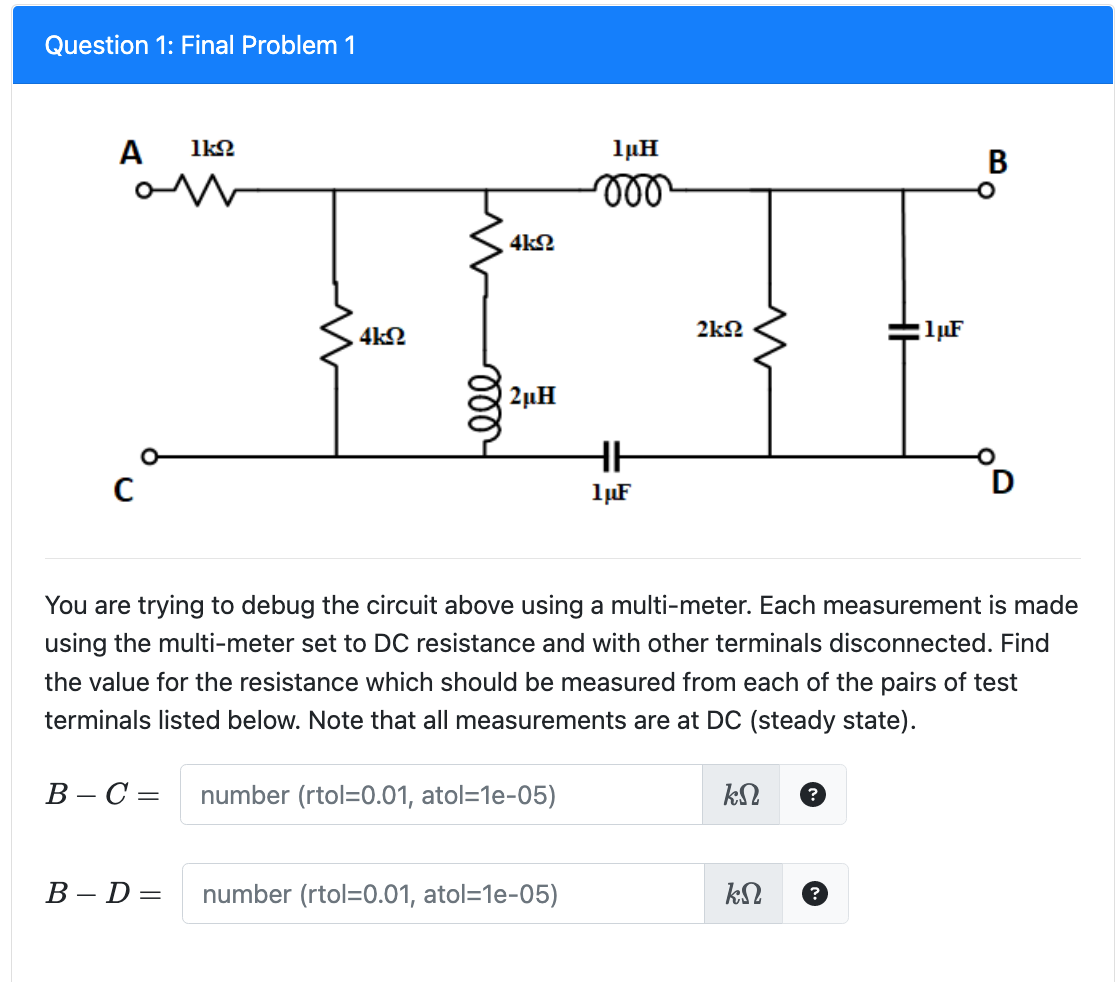 Question 1: Final Problem 1

A 1kΩ 1μH B
4kΩ
4kΩ 2kΩ 1μF
2μH
C 1μF D

You are trying to debug the circuit above using a multi-meter. Each measurement is made using the multi-meter set to DC resistance and with other terminals disconnected. Find the value for the resistance which should be measured from each of the pairs of test terminals listed below. Note that all measurements are at DC (steady state).

$B - C =$ number (rtol=0.01, atol=1e-05) $k\Omega$ ?

$B - D =$ number (rtol=0.01, atol=1e-05) $k\Omega$ ?