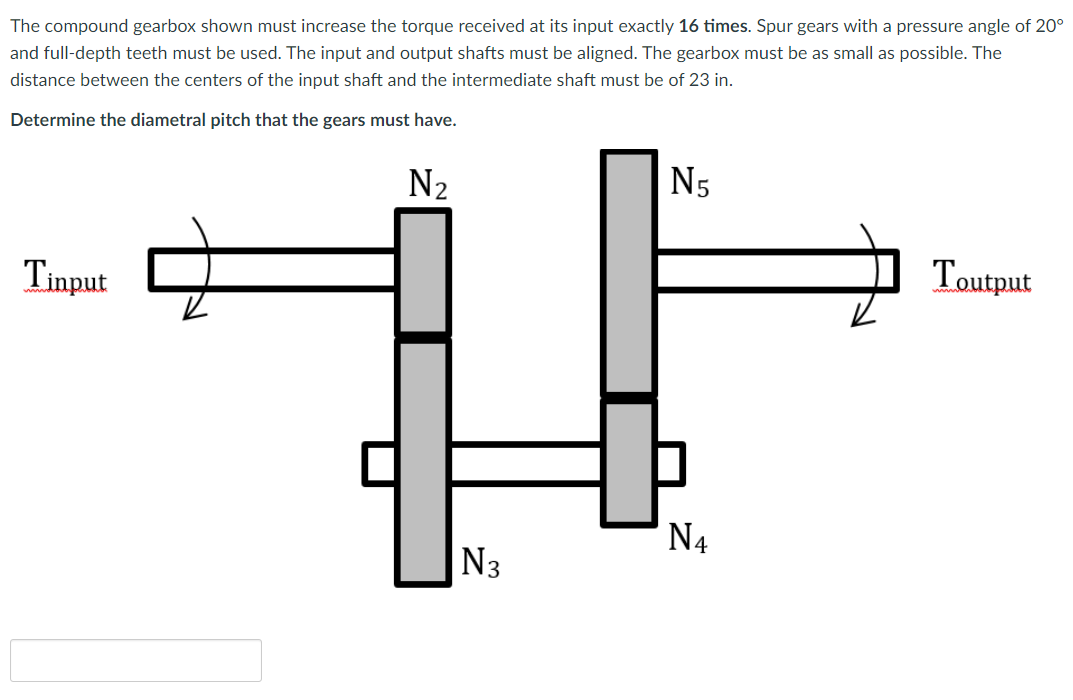 The compound gearbox shown must increase the torque received at its input exactly **16 times**. Spur gears with a pressure angle of 20° and full-depth teeth must be used. The input and output shafts must be aligned. The gearbox must be as small as possible. The distance between the centers of the input shaft and the intermediate shaft must be of 23 in.

**Determine the diametral pitch that the gears must have.**

$N_2$

$N_5$

$T_{input}$

$T_{output}$

$N_4$

$N_3$