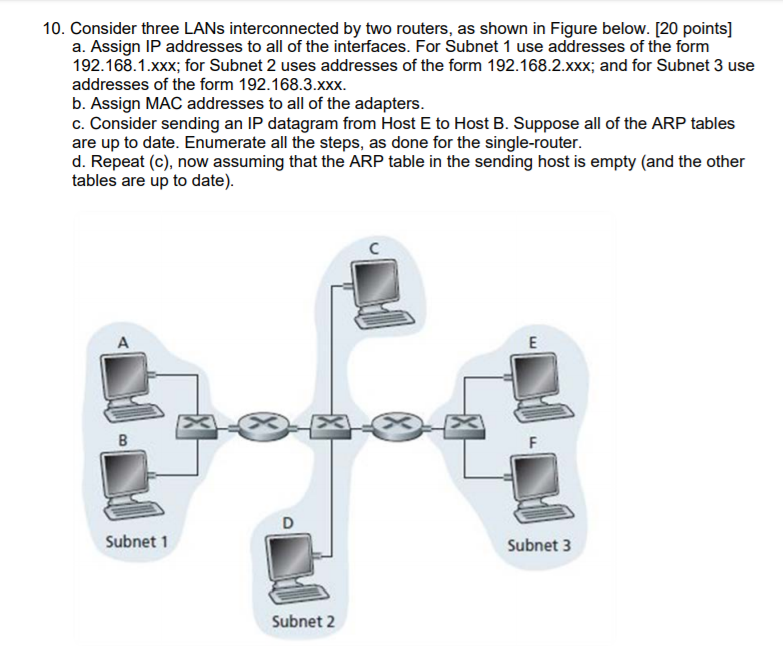 10. Consider three LANs interconnected by two routers, as shown in Figure below. [20 points]
a. Assign IP addresses to all of the interfaces. For Subnet 1 use addresses of the form 192.168.1.xxx; for Subnet 2 uses addresses of the form 192.168.2.xxx; and for Subnet 3 use addresses of the form 192.168.3.xxx.
b. Assign MAC addresses to all of the adapters.
c. Consider sending an IP datagram from Host E to Host B. Suppose all of the ARP tables are up to date. Enumerate all the steps, as done for the single-router.
d. Repeat (c), now assuming that the ARP table in the sending host is empty (and the other tables are up to date).

C

A

E

B

F

D

Subnet 1

Subnet 3

Subnet 2