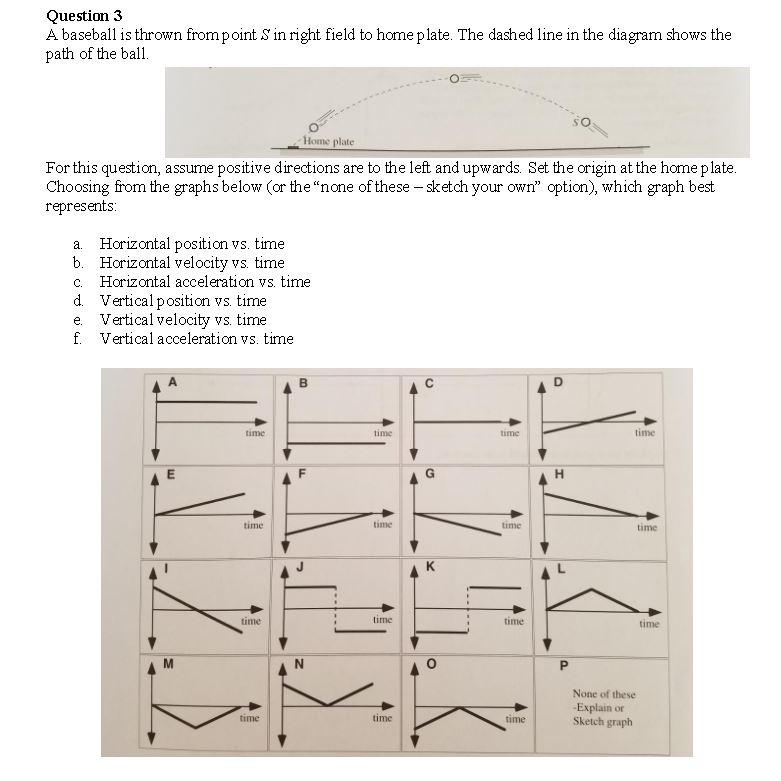 **Question 3**
A baseball is thrown from point $S$ in right field to home plate. The dashed line in the diagram shows the path of the ball.

Home plate

S

For this question, assume positive directions are to the left and upwards. Set the origin at the home plate. Choosing from the graphs below (or the "none of these – sketch your own" option), which graph best represents:

a. Horizontal position vs. time
b. Horizontal velocity vs. time
c. Horizontal acceleration vs. time
d. Vertical position vs. time
e. Vertical velocity vs. time
f. Vertical acceleration vs. time

A time
B time
C time
D time
E time
F time
G time
H time
I time
J time
K time
L time
M time
N time
O time
P None of these -Explain or Sketch graph