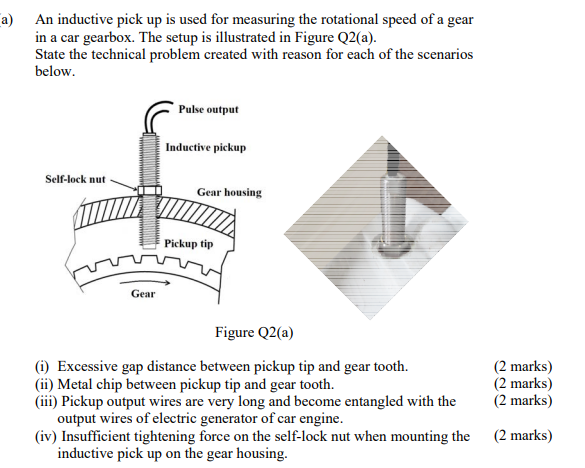 a) An inductive pick up is used for measuring the rotational speed of a gear in a car gearbox. The setup is illustrated in Figure Q2(a).
State the technical problem created with reason for each of the scenarios below.

Pulse output
Inductive pickup
Self-lock nut
Gear housing
Pickup tip
Gear

Figure Q2(a)

(i) Excessive gap distance between pickup tip and gear tooth. (2 marks)
(ii) Metal chip between pickup tip and gear tooth. (2 marks)
(iii) Pickup output wires are very long and become entangled with the output wires of electric generator of car engine. (2 marks)
(iv) Insufficient tightening force on the self-lock nut when mounting the inductive pick up on the gear housing. (2 marks)