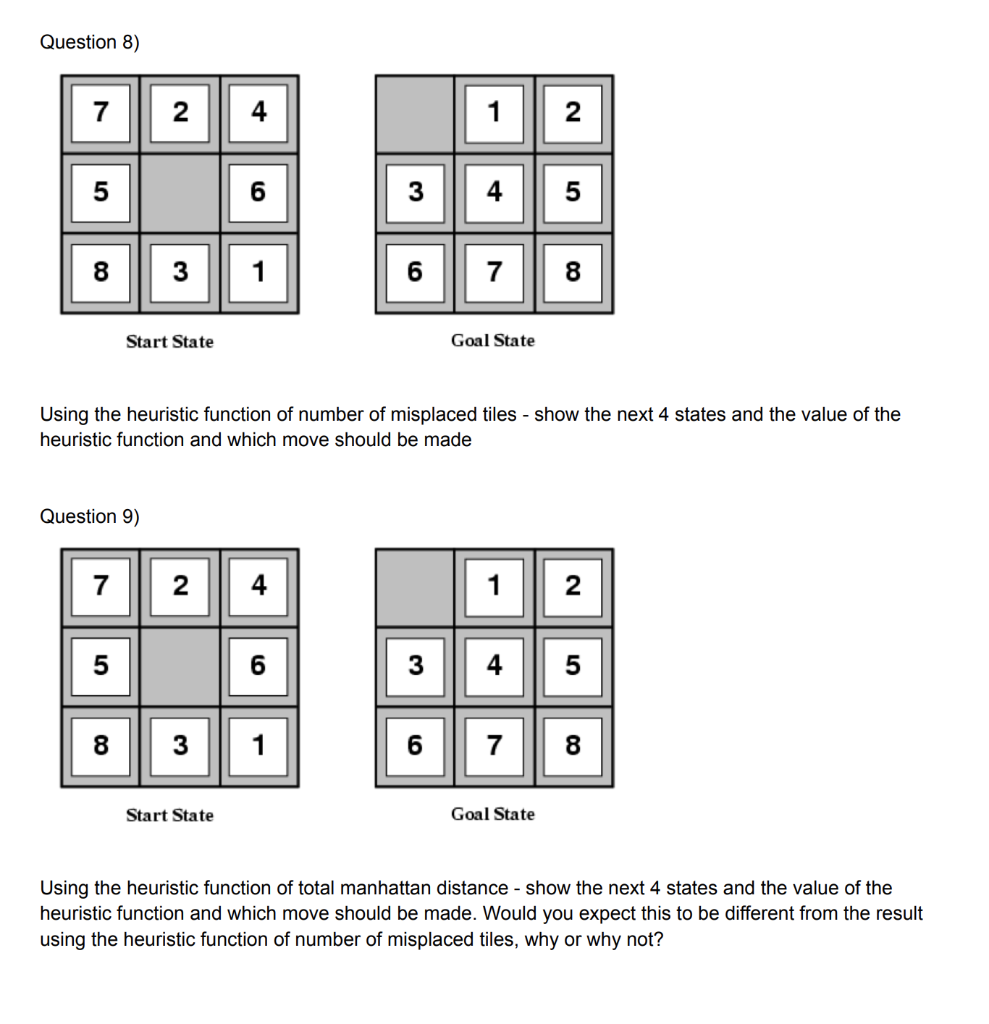 Question 8)

| 7 | 2 | 4 |
|---|---|---|
| 5 |  | 6 |
| 8 | 3 | 1 |

Start State

|  | 1 | 2 |
|---|---|---|
| 3 | 4 | 5 |
| 6 | 7 | 8 |

Goal State

Using the heuristic function of number of misplaced tiles - show the next 4 states and the value of the heuristic function and which move should be made

Question 9)

| 7 | 2 | 4 |
|---|---|---|
| 5 |  | 6 |
| 8 | 3 | 1 |

Start State

|  | 1 | 2 |
|---|---|---|
| 3 | 4 | 5 |
| 6 | 7 | 8 |

Goal State

Using the heuristic function of total manhattan distance - show the next 4 states and the value of the heuristic function and which move should be made. Would you expect this to be different from the result using the heuristic function of number of misplaced tiles, why or why not?