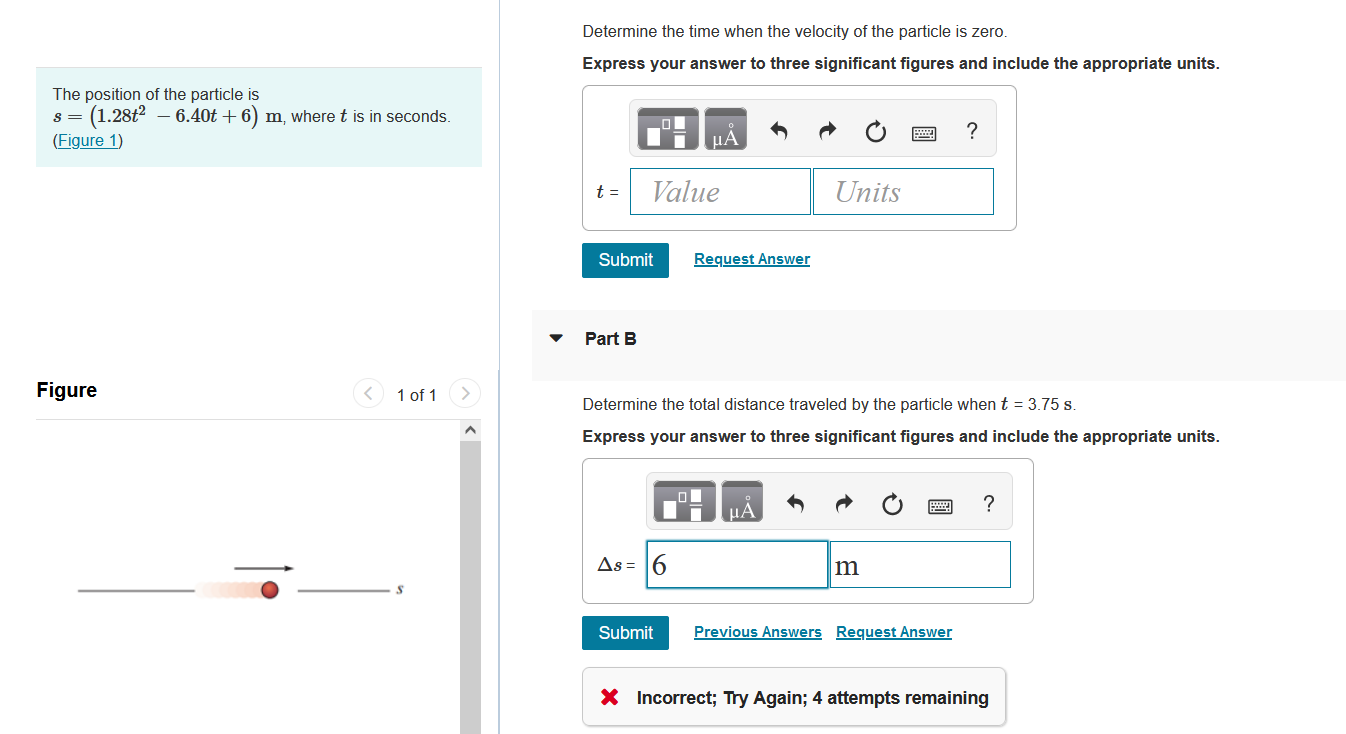 The position of the particle is $s = (1.28t^2 - 6.40t + 6)$ m, where $t$ is in seconds. (Figure 1)

Figure

1 of 1

$s$

Determine the time when the velocity of the particle is zero.

Express your answer to three significant figures and include the appropriate units.

μÅ

?

$t$ = Value Units

Submit Request Answer

Part B

Determine the total distance traveled by the particle when $t$ = 3.75 s.

Express your answer to three significant figures and include the appropriate units.

μÅ

?

$\Delta s$ = 6 m

Submit Previous Answers Request Answer

Incorrect; Try Again; 4 attempts remaining