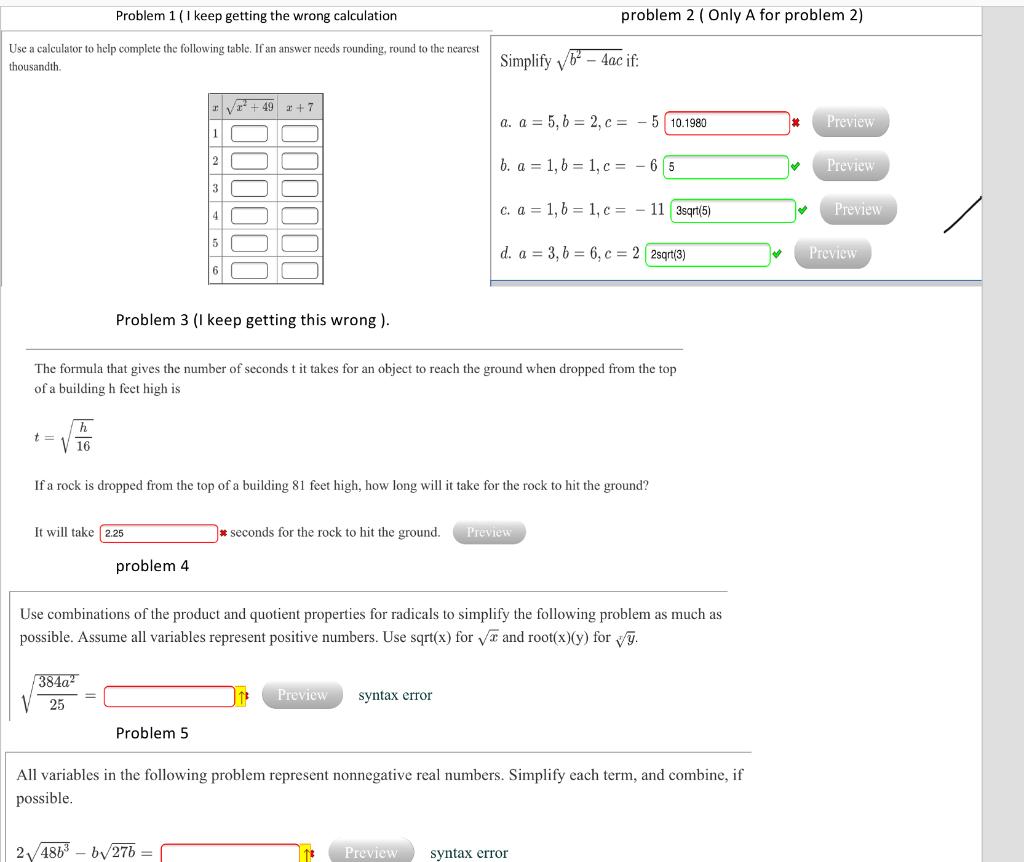 Problem 1 ( I keep getting the wrong calculation

Use a calculator to help complete the following table. If an answer needs rounding, round to the nearest thousandth.

| $x$ | $\sqrt{x^2+49}$ | $x+7$ |
|---|---|---|
| 1 | | |
| 2 | | |
| 3 | | |
| 4 | | |
| 5 | | |
| 6 | | |

problem 2 ( Only A for problem 2)

Simplify $\sqrt{b^2-4ac}$ if:

a. $a=5, b=2, c=-5$ 10.1980 Preview

b. $a=1, b=1, c=-6$ 5 Preview

c. $a=1, b=1, c=-11$ 3sqrt(5) Preview

d. $a=3, b=6, c=2$ 2sqrt(3) Preview

Problem 3 (I keep getting this wrong ).

The formula that gives the number of seconds t it takes for an object to reach the ground when dropped from the top of a building h feet high is

$t=\sqrt{\frac{h}{16}}$

If a rock is dropped from the top of a building 81 feet high, how long will it take for the rock to hit the ground?

It will take 2.25 seconds for the rock to hit the ground. Preview

problem 4

Use combinations of the product and quotient properties for radicals to simplify the following problem as much as possible. Assume all variables represent positive numbers. Use sqrt(x) for $\sqrt{x}$ and root(x)(y) for $\sqrt[x]{y}$.

$\sqrt{\frac{384a^2}{25}}=$ Preview syntax error

Problem 5

All variables in the following problem represent nonnegative real numbers. Simplify each term, and combine, if possible.

$2\sqrt{48b^3}-b\sqrt{27b}=$ Preview syntax error