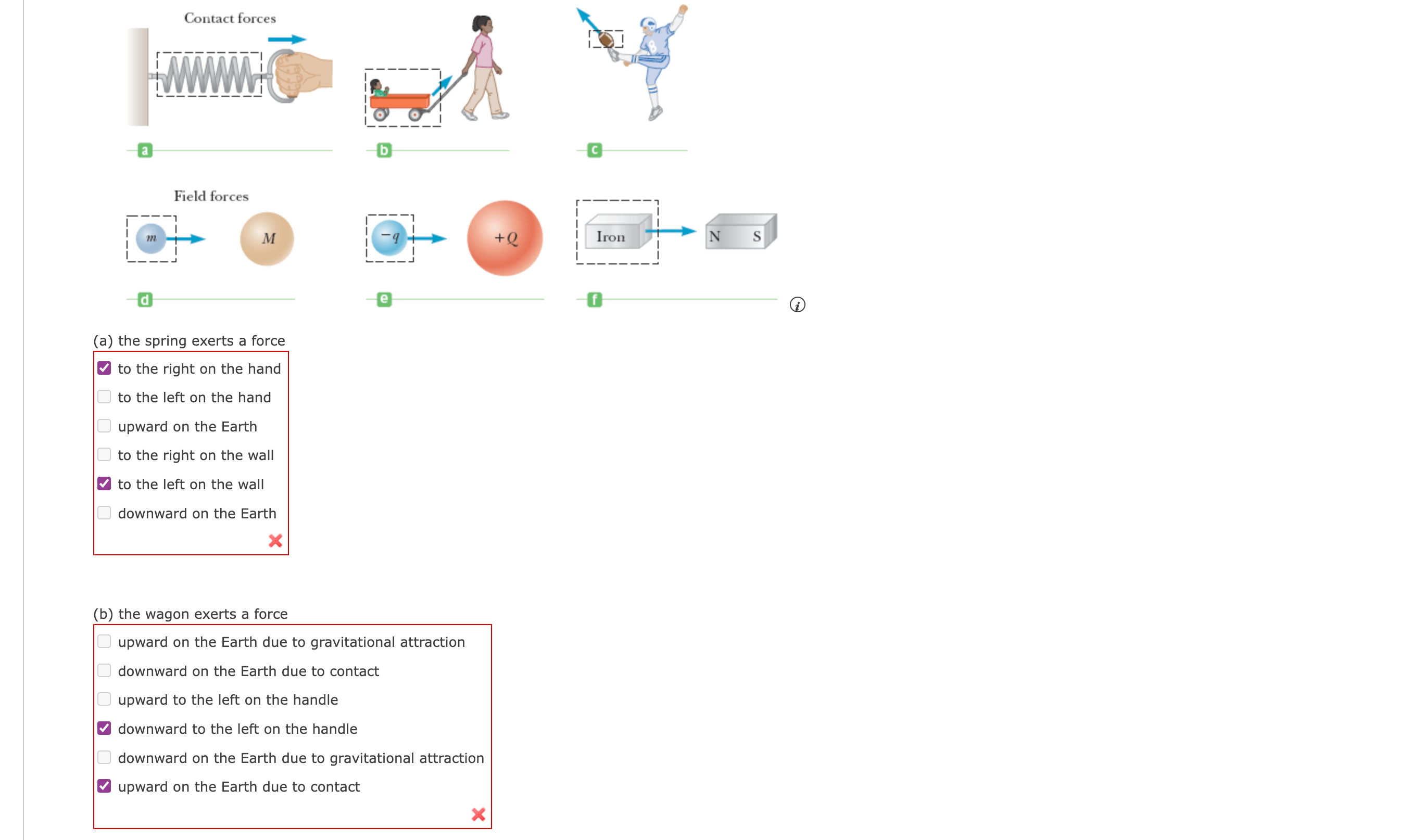 Contact forces

a

b

c

Field forces

$m$

$M$

$-q$

$+Q$

Iron

N S

d

e

f

(a) the spring exerts a force

to the right on the hand

to the left on the hand

upward on the Earth

to the right on the wall

to the left on the wall

downward on the Earth

(b) the wagon exerts a force

upward on the Earth due to gravitational attraction

downward on the Earth due to contact

upward to the left on the handle

downward to the left on the handle

downward on the Earth due to gravitational attraction

upward on the Earth due to contact