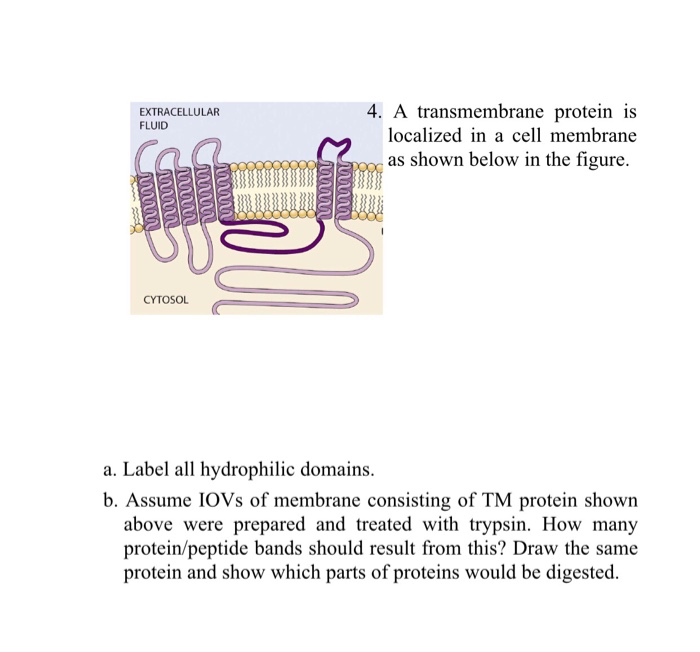 EXTRACELLULAR FLUID

CYTOSOL

4. A transmembrane protein is localized in a cell membrane as shown below in the figure.

a. Label all hydrophilic domains.

b. Assume IOVs of membrane consisting of TM protein shown above were prepared and treated with trypsin. How many protein/peptide bands should result from this? Draw the same protein and show which parts of proteins would be digested.