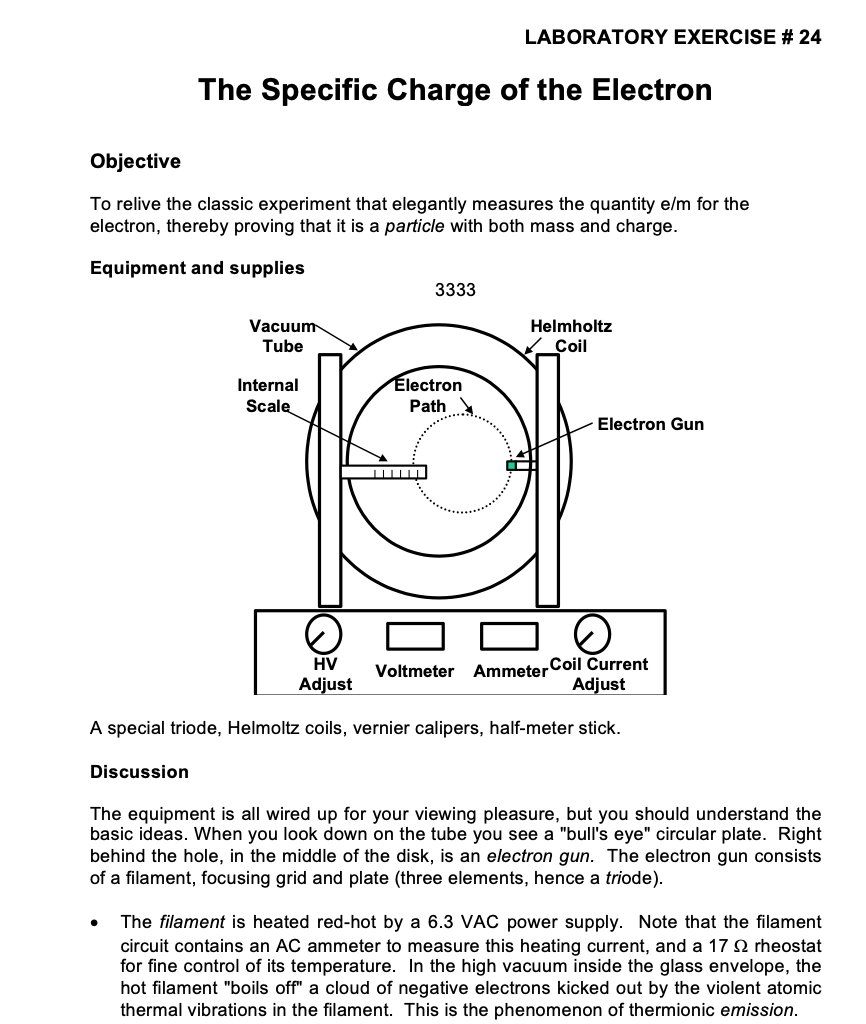 LABORATORY EXERCISE # 24

The Specific Charge of the Electron

Objective

To relive the classic experiment that elegantly measures the quantity e/m for the electron, thereby proving that it is a particle with both mass and charge.

Equipment and supplies

3333

Vacuum Tube

Helmholtz Coil

Internal Scale

Electron Path

Electron Gun

HV Adjust

Voltmeter

Ammeter

Coil Current Adjust

A special triode, Helmoltz coils, vernier calipers, half-meter stick.

Discussion

The equipment is all wired up for your viewing pleasure, but you should understand the basic ideas. When you look down on the tube you see a "bull's eye" circular plate. Right behind the hole, in the middle of the disk, is an electron gun. The electron gun consists of a filament, focusing grid and plate (three elements, hence a triode).

• The filament is heated red-hot by a 6.3 VAC power supply. Note that the filament circuit contains an AC ammeter to measure this heating current, and a 17 $\Omega$ rheostat for fine control of its temperature. In the high vacuum inside the glass envelope, the hot filament "boils off" a cloud of negative electrons kicked out by the violent atomic thermal vibrations in the filament. This is the phenomenon of thermionic emission.