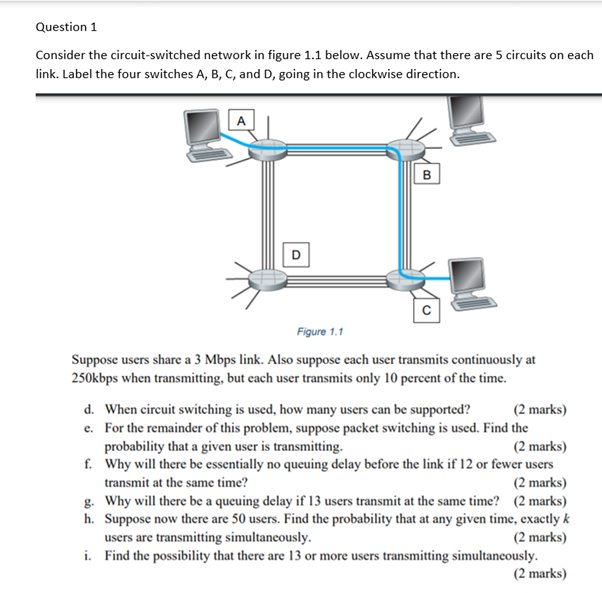 Question 1

Consider the circuit-switched network in figure 1.1 below. Assume that there are 5 circuits on each link. Label the four switches A, B, C, and D, going in the clockwise direction.

A

B

D

C

Figure 1.1

Suppose users share a 3 Mbps link. Also suppose each user transmits continuously at 250kbps when transmitting, but each user transmits only 10 percent of the time.

d. When circuit switching is used, how many users can be supported? (2 marks)
e. For the remainder of this problem, suppose packet switching is used. Find the probability that a given user is transmitting. (2 marks)
f. Why will there be essentially no queuing delay before the link if 12 or fewer users transmit at the same time? (2 marks)
g. Why will there be a queuing delay if 13 users transmit at the same time? (2 marks)
h. Suppose now there are 50 users. Find the probability that at any given time, exactly $k$ users are transmitting simultaneously. (2 marks)
i. Find the possibility that there are 13 or more users transmitting simultaneously. (2 marks)