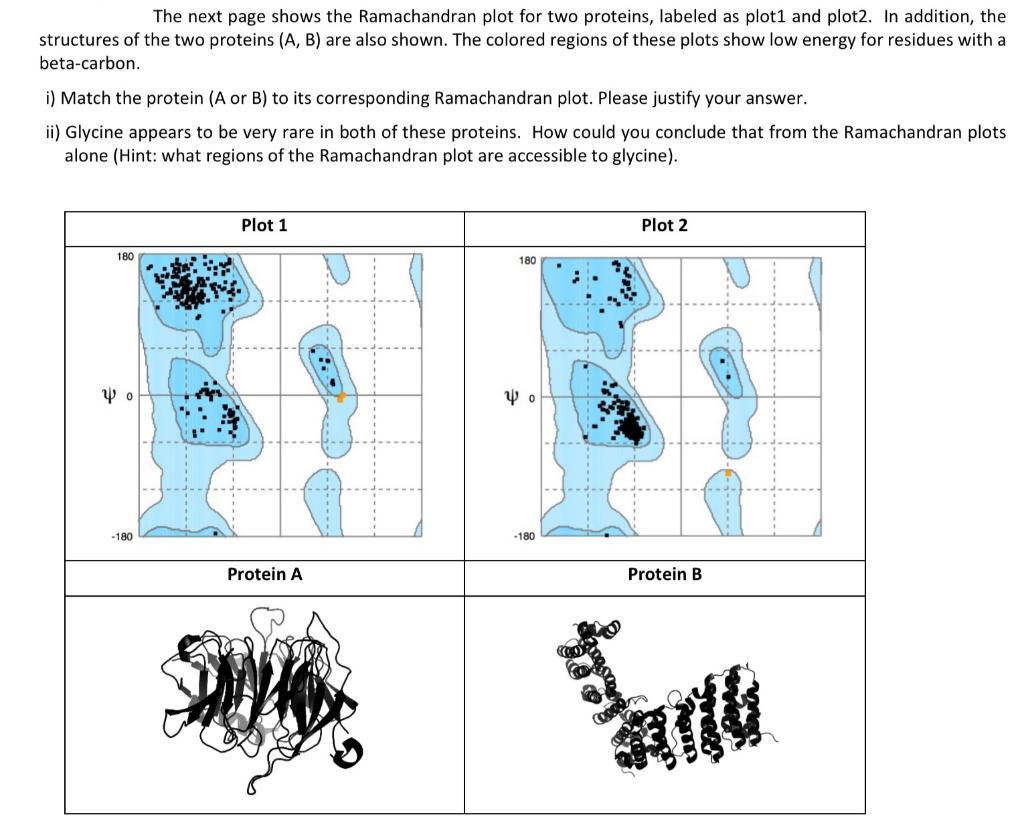 The next page shows the Ramachandran plot for two proteins, labeled as plot1 and plot2. In addition, the structures of the two proteins (A, B) are also shown. The colored regions of these plots show low energy for residues with a beta-carbon.

i) Match the protein (A or B) to its corresponding Ramachandran plot. Please justify your answer.

ii) Glycine appears to be very rare in both of these proteins. How could you conclude that from the Ramachandran plots alone (Hint: what regions of the Ramachandran plot are accessible to glycine).

| Plot 1 | Plot 2 |
|---|---|
| 180 $\psi$ 0 -180 | 180 $\psi$ 0 -180 |
| Protein A | Protein B |
| | |