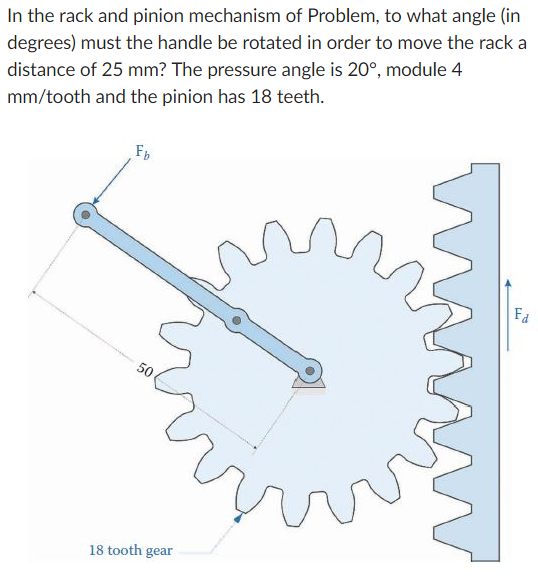 In the rack and pinion mechanism of Problem, to what angle (in degrees) must the handle be rotated in order to move the rack a distance of 25 mm? The pressure angle is 20°, module 4 mm/tooth and the pinion has 18 teeth.

$F_b$

$F_d$

50

18 tooth gear