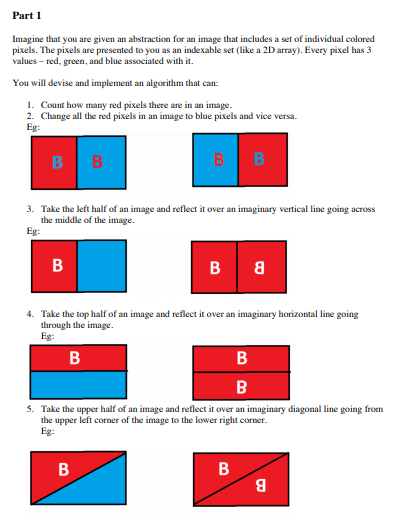 **Part 1**

Imagine that you are given an abstraction for an image that includes a set of individual colored pixels. The pixels are presented to you as an indexable set (like a 2D array). Every pixel has 3 values – red, green, and blue associated with it.

You will devise and implement an algorithm that can:

1. Count how many red pixels there are in an image.
2. Change all the red pixels in an image to blue pixels and vice versa.

Eg:

B B

B B

3. Take the left half of an image and reflect it over an imaginary vertical line going across the middle of the image.

Eg:

B

B B

4. Take the top half of an image and reflect it over an imaginary horizontal line going through the image.

Eg:

B

B

B

5. Take the upper half of an image and reflect it over an imaginary diagonal line going from the upper left corner of the image to the lower right corner.

Eg:

B

B B