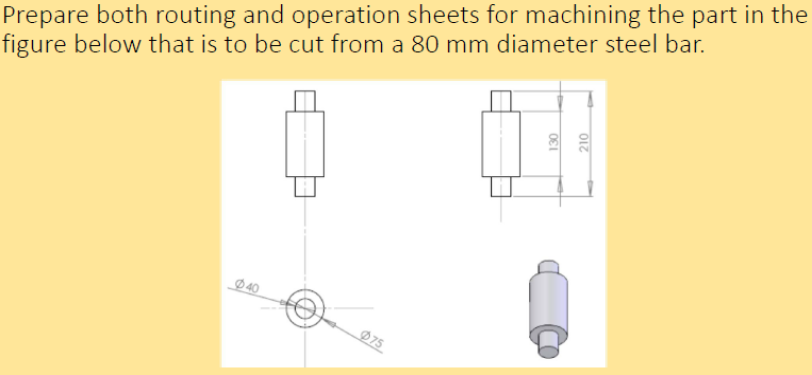 Prepare both routing and operation sheets for machining the part in the figure below that is to be cut from a 80 mm diameter steel bar.

130
210
Ø40
Ø75