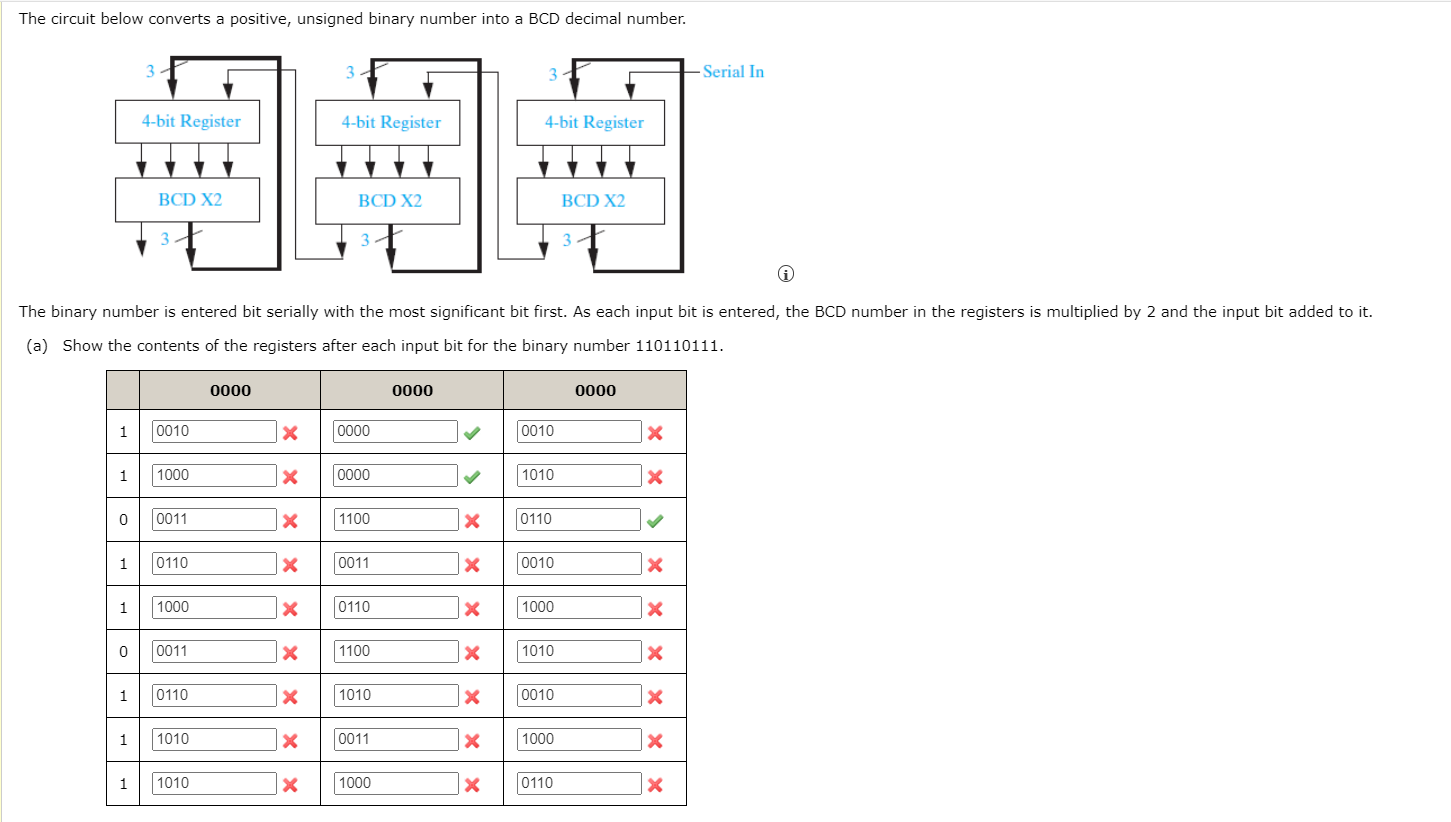 The circuit below converts a positive, unsigned binary number into a BCD decimal number.

3 3 3 Serial In

4-bit Register 4-bit Register 4-bit Register

BCD X2 BCD X2 BCD X2

3 3 3

The binary number is entered bit serially with the most significant bit first. As each input bit is entered, the BCD number in the registers is multiplied by 2 and the input bit added to it.

(a) Show the contents of the registers after each input bit for the binary number 110110111.

| | 0000 | 0000 | 0000 |
|---|---|---|---|
| 1 | 0010 | 0000 | 0010 |
| 1 | 1000 | 0000 | 1010 |
| 0 | 0011 | 1100 | 0110 |
| 1 | 0110 | 0011 | 0010 |
| 1 | 1000 | 0110 | 1000 |
| 0 | 0011 | 1100 | 1010 |
| 1 | 0110 | 1010 | 0010 |
| 1 | 1010 | 0011 | 1000 |
| 1 | 1010 | 1000 | 0110 |