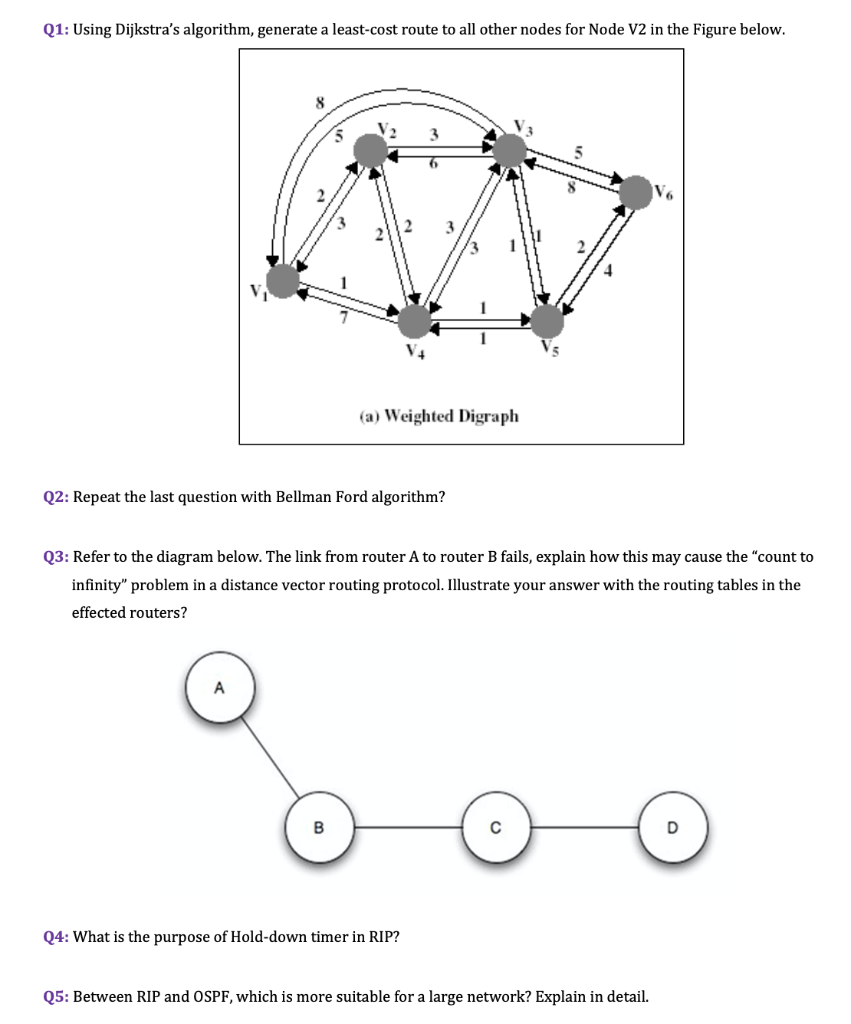 Q1: Using Dijkstra's algorithm, generate a least-cost route to all other nodes for Node V2 in the Figure below.

8
5
$V_2$
3
$V_3$
6
5
8
$V_6$
2
3
2
2
3
3
1
1
2
4
$V_1$
1
7
1
1
$V_4$
$V_5$

(a) Weighted Digraph

Q2: Repeat the last question with Bellman Ford algorithm?

Q3: Refer to the diagram below. The link from router A to router B fails, explain how this may cause the "count to infinity" problem in a distance vector routing protocol. Illustrate your answer with the routing tables in the effected routers?

A
B
C
D

Q4: What is the purpose of Hold-down timer in RIP?

Q5: Between RIP and OSPF, which is more suitable for a large network? Explain in detail.