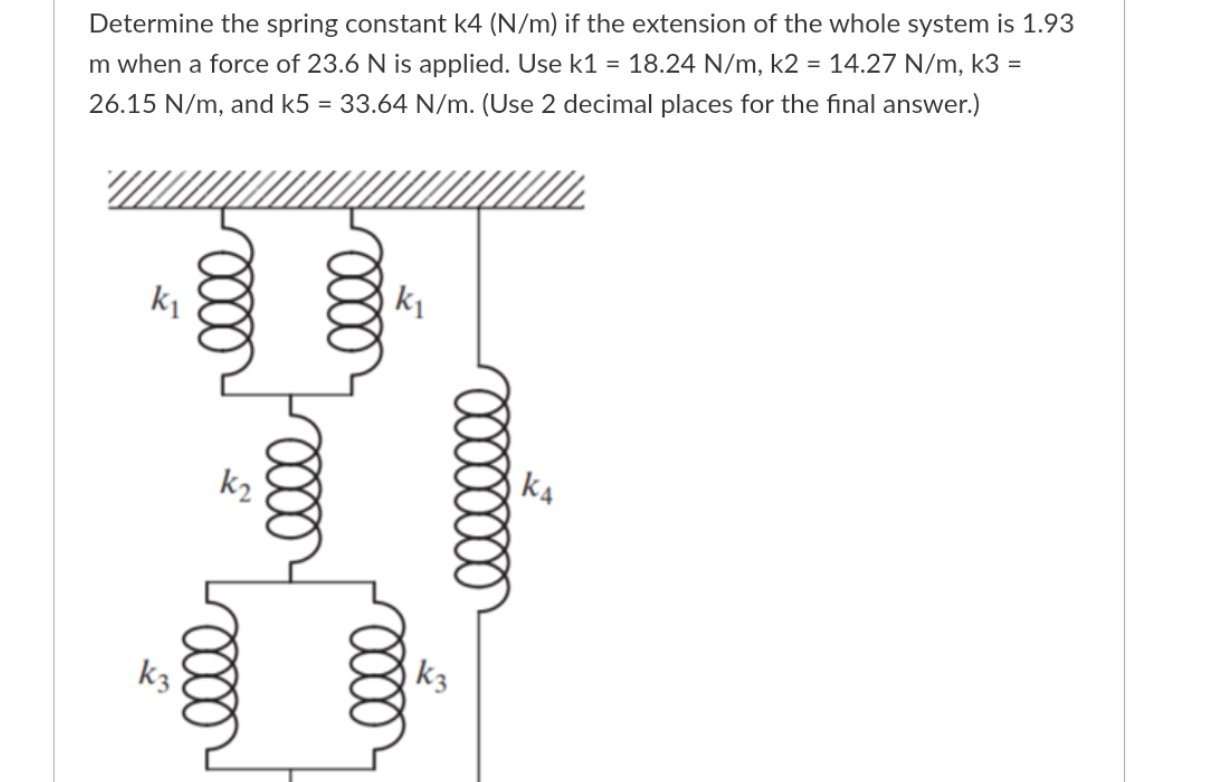 Determine the spring constant k4 (N/m) if the extension of the whole system is 1.93 m when a force of 23.6 N is applied. Use k1 = 18.24 N/m, k2 = 14.27 N/m, k3 = 26.15 N/m, and k5 = 33.64 N/m. (Use 2 decimal places for the final answer.)

$k_1$

$k_1$

$k_2$

$k_4$

$k_3$

$k_3$