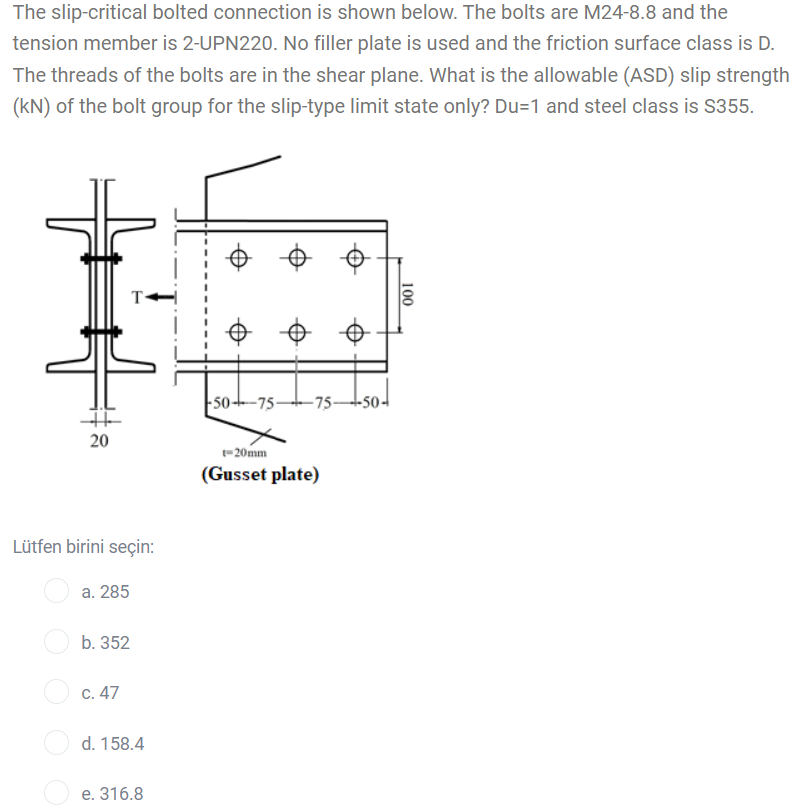 The slip-critical bolted connection is shown below. The bolts are M24-8.8 and the tension member is 2-UPN220. No filler plate is used and the friction surface class is D. The threads of the bolts are in the shear plane. What is the allowable (ASD) slip strength (kN) of the bolt group for the slip-type limit state only? Du=1 and steel class is S355.

T

100

50 75 75 50

20

t=20mm

(Gusset plate)

Lütfen birini seçin:

a. 285

b. 352

c. 47

d. 158.4

e. 316.8