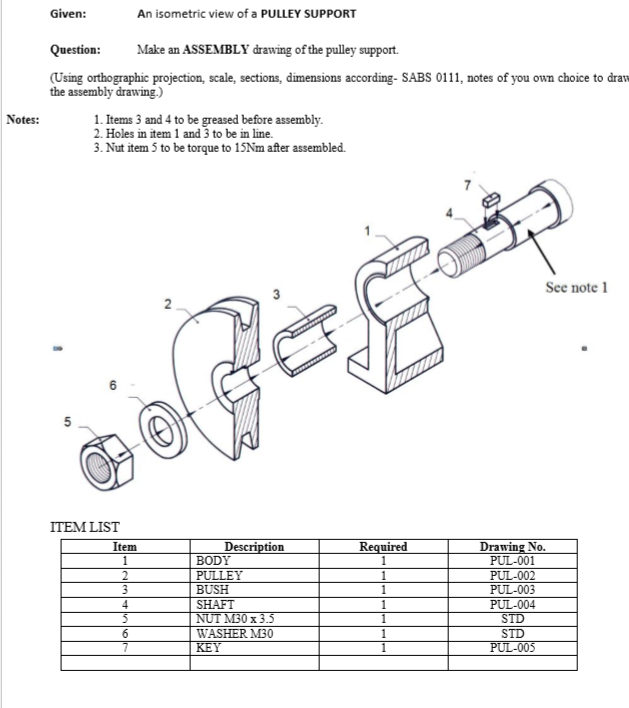 Given: An isometric view of a PULLEY SUPPORT

Question: Make an ASSEMBLY drawing of the pulley support.

(Using orthographic projection, scale, sections, dimensions according- SABS 0111, notes of you own choice to draw the assembly drawing.)

Notes:
1. Items 3 and 4 to be greased before assembly.
2. Holes in item 1 and 3 to be in line.
3. Nut item 5 to be torque to 15Nm after assembled.

7
4
1
See note 1
3
2
6
5

ITEM LIST

| Item | Description | Required | Drawing No. |
|---|---|---|---|
| 1 | BODY | 1 | PUL-001 |
| 2 | PULLEY | 1 | PUL-002 |
| 3 | BUSH | 1 | PUL-003 |
| 4 | SHAFT | 1 | PUL-004 |
| 5 | NUT M30 x 3.5 | 1 | STD |
| 6 | WASHER M30 | 1 | STD |
| 7 | KEY | 1 | PUL-005 |
| | | | |