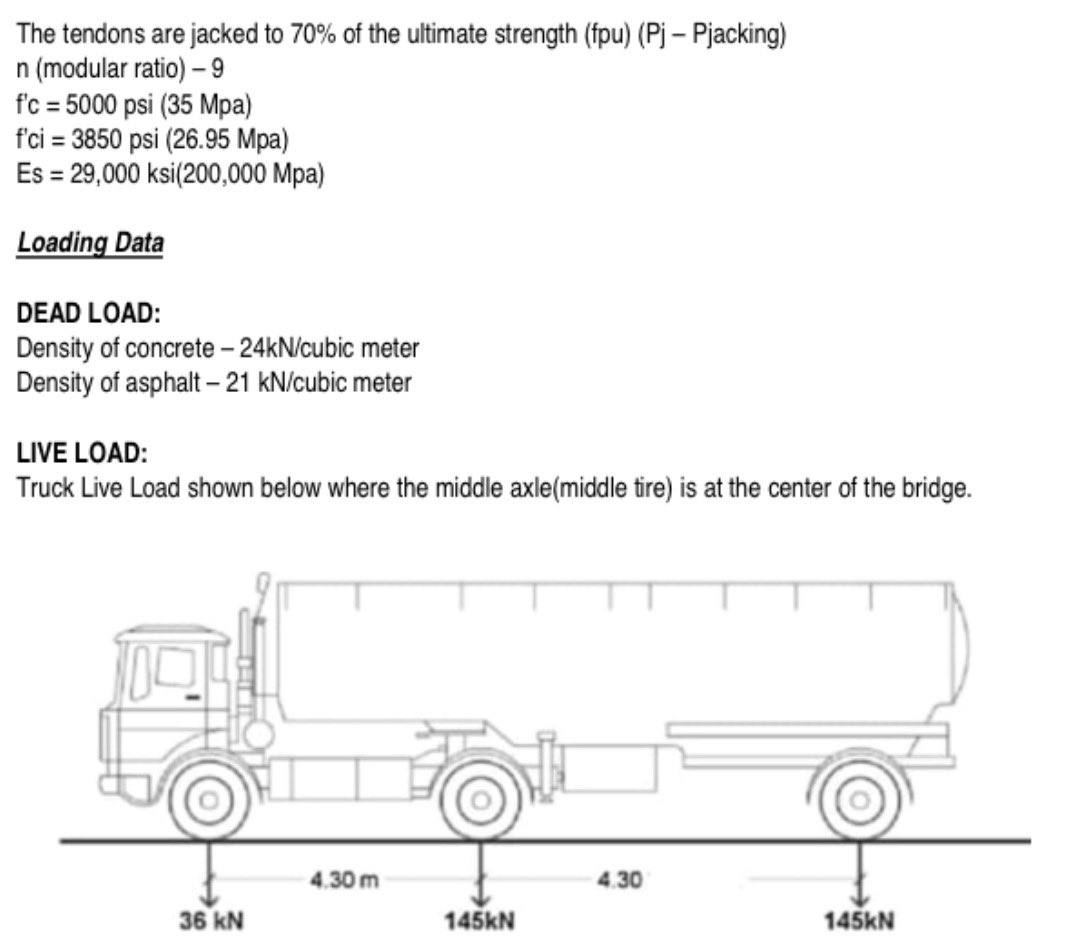 The tendons are jacked to 70% of the ultimate strength (fpu) (Pj – Pjacking)
n (modular ratio) – 9
f'c = 5000 psi (35 Mpa)
f'ci = 3850 psi (26.95 Mpa)
Es = 29,000 ksi(200,000 Mpa)

Loading Data

DEAD LOAD:
Density of concrete – 24kN/cubic meter
Density of asphalt – 21 kN/cubic meter

LIVE LOAD:
Truck Live Load shown below where the middle axle(middle tire) is at the center of the bridge.

4.30 m
4.30
36 kN
145kN
145kN