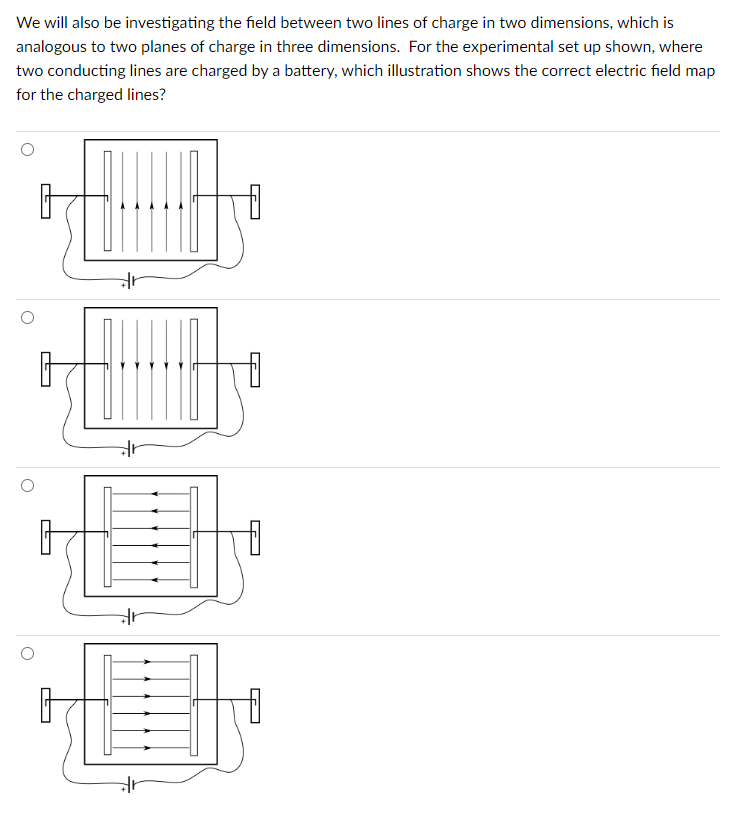 We will also be investigating the field between two lines of charge in two dimensions, which is analogous to two planes of charge in three dimensions. For the experimental set up shown, where two conducting lines are charged by a battery, which illustration shows the correct electric field map for the charged lines?

+

+

+

+