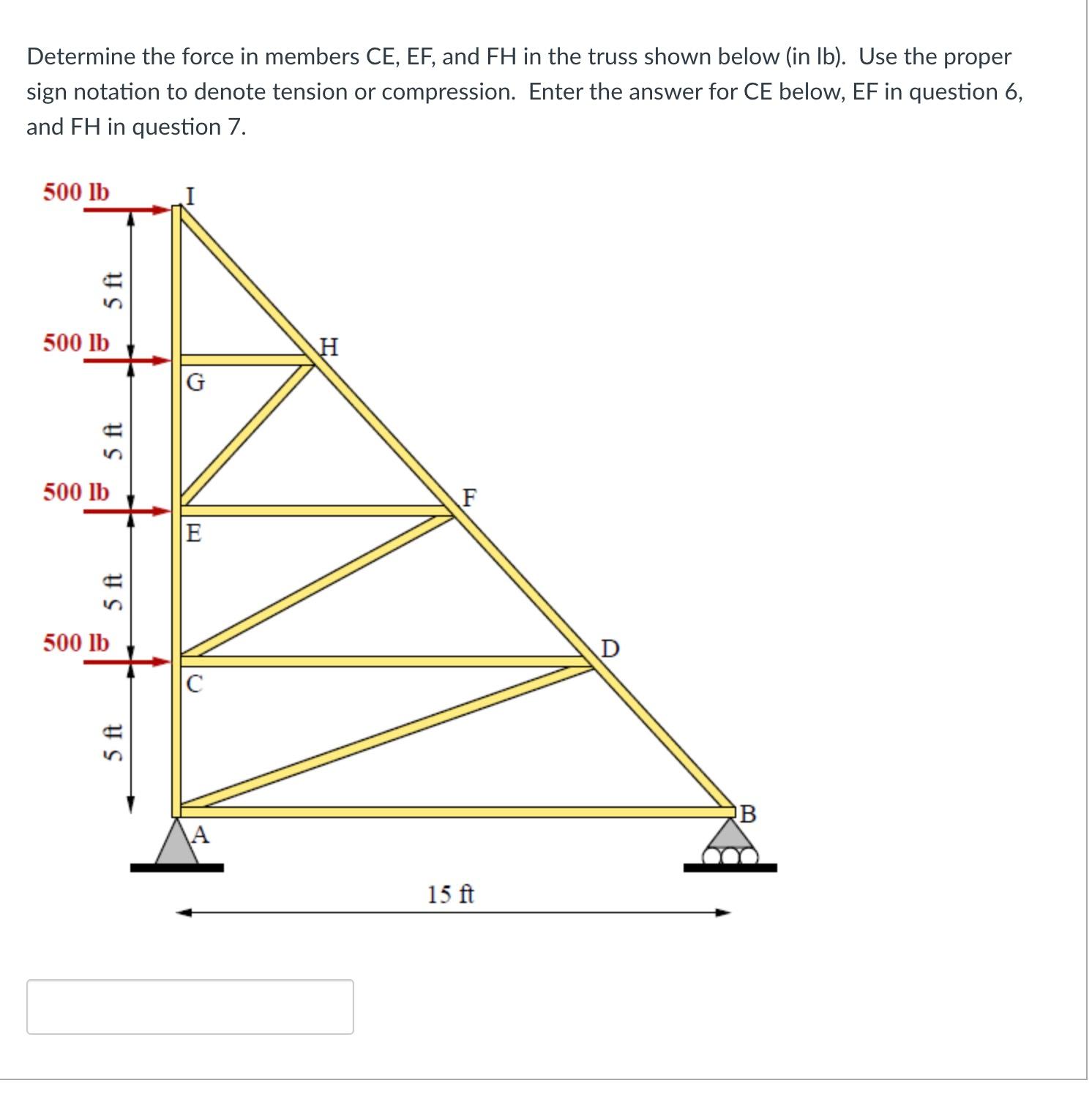 Determine the force in members CE, EF, and FH in the truss shown below (in lb). Use the proper sign notation to denote tension or compression. Enter the answer for CE below, EF in question 6, and FH in question 7.

500 lb
I
5 ft
500 lb
H
G
5 ft
500 lb
F
E
5 ft
500 lb
D
C
5 ft
B
A
15 ft