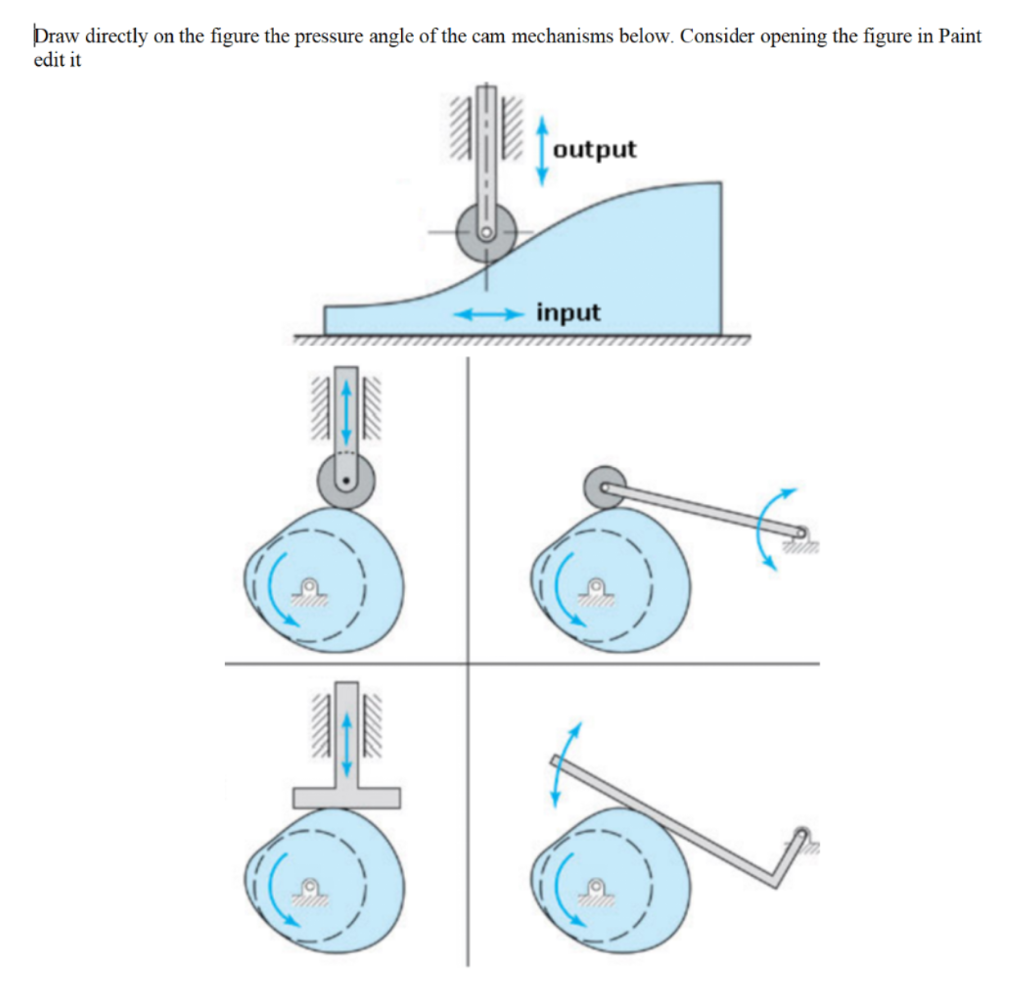 Draw directly on the figure the pressure angle of the cam mechanisms below. Consider opening the figure in Paint edit it

output

input