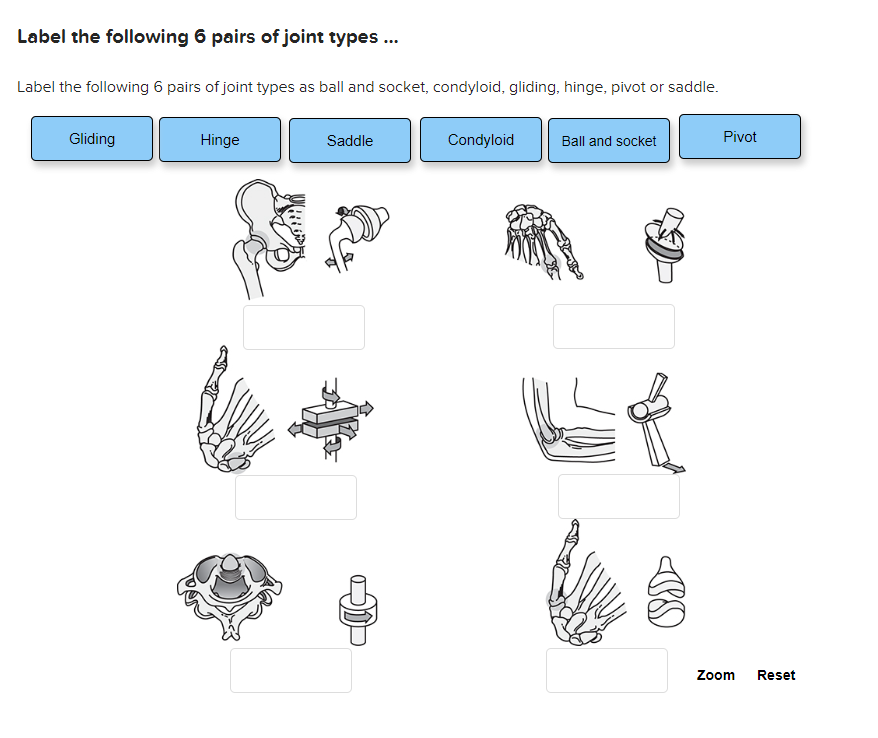 Label the following 6 pairs of joint types ...

Label the following 6 pairs of joint types as ball and socket, condyloid, gliding, hinge, pivot or saddle.

Gliding

Hinge

Saddle

Condyloid

Ball and socket

Pivot

Zoom

Reset