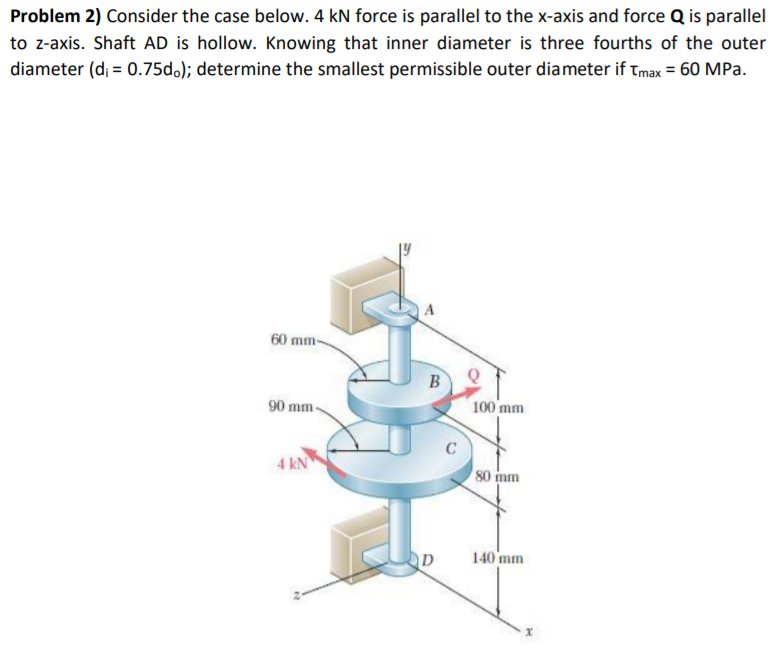 **Problem 2)** Consider the case below. 4 kN force is parallel to the x-axis and force **Q** is parallel to z-axis. Shaft AD is hollow. Knowing that inner diameter is three fourths of the outer diameter ($d_i = 0.75d_o$); determine the smallest permissible outer diameter if $\tau_{max} = 60$ MPa.

y
A
60 mm
B
Q
90 mm
100 mm
C
4 kN
80 mm
D
140 mm
z
x