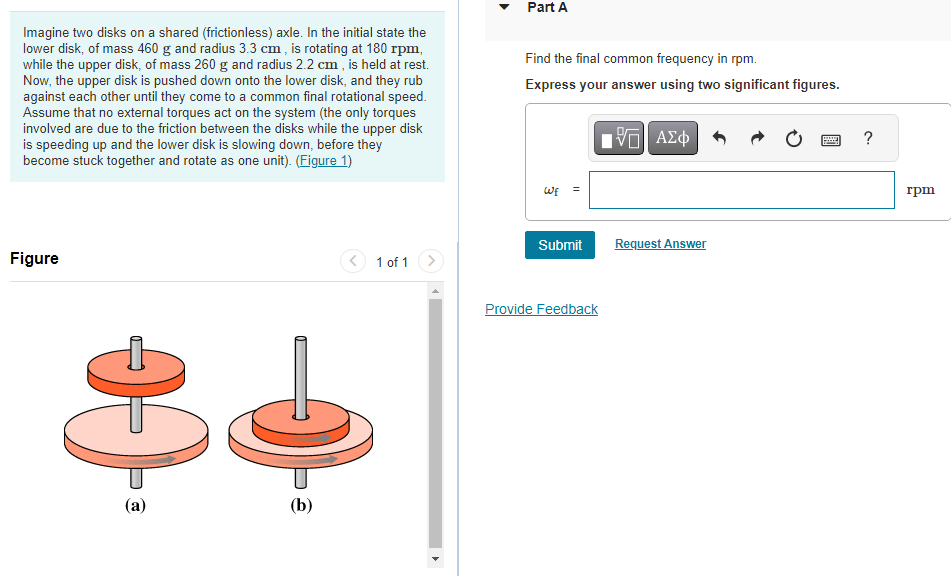 Imagine two disks on a shared (frictionless) axle. In the initial state the lower disk, of mass 460 g and radius 3.3 cm , is rotating at 180 rpm, while the upper disk, of mass 260 g and radius 2.2 cm , is held at rest. Now, the upper disk is pushed down onto the lower disk, and they rub against each other until they come to a common final rotational speed. Assume that no external torques act on the system (the only torques involved are due to the friction between the disks while the upper disk is speeding up and the lower disk is slowing down, before they become stuck together and rotate as one unit). (Figure 1)

Figure

1 of 1

(a)

(b)

Part A

Find the final common frequency in rpm.

Express your answer using two significant figures.

ΑΣφ

?

$\omega_f$ =

rpm

Submit

Request Answer

Provide Feedback