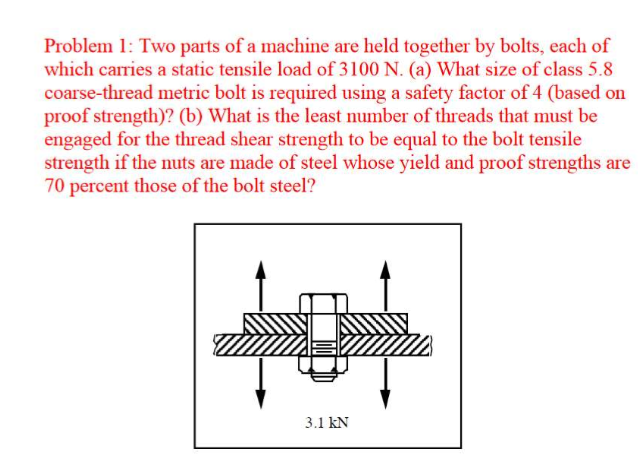 Problem 1: Two parts of a machine are held together by bolts, each of which carries a static tensile load of 3100 N. (a) What size of class 5.8 coarse-thread metric bolt is required using a safety factor of 4 (based on proof strength)? (b) What is the least number of threads that must be engaged for the thread shear strength to be equal to the bolt tensile strength if the nuts are made of steel whose yield and proof strengths are 70 percent those of the bolt steel?

3.1 kN