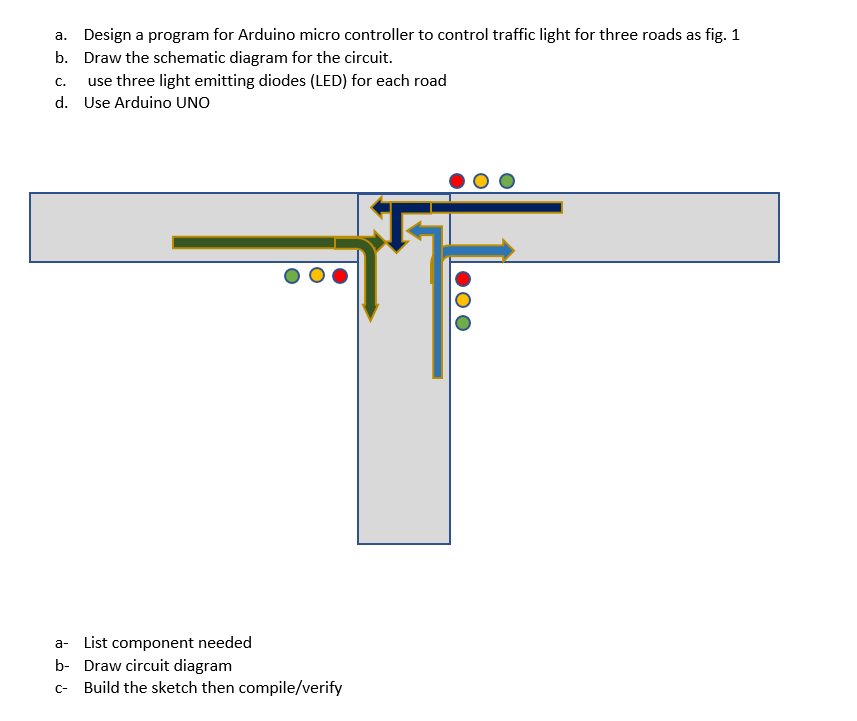 a. Design a program for Arduino micro controller to control traffic light for three roads as fig. 1
b. Draw the schematic diagram for the circuit.
c. use three light emitting diodes (LED) for each road
d. Use Arduino UNO

a- List component needed
b- Draw circuit diagram
c- Build the sketch then compile/verify