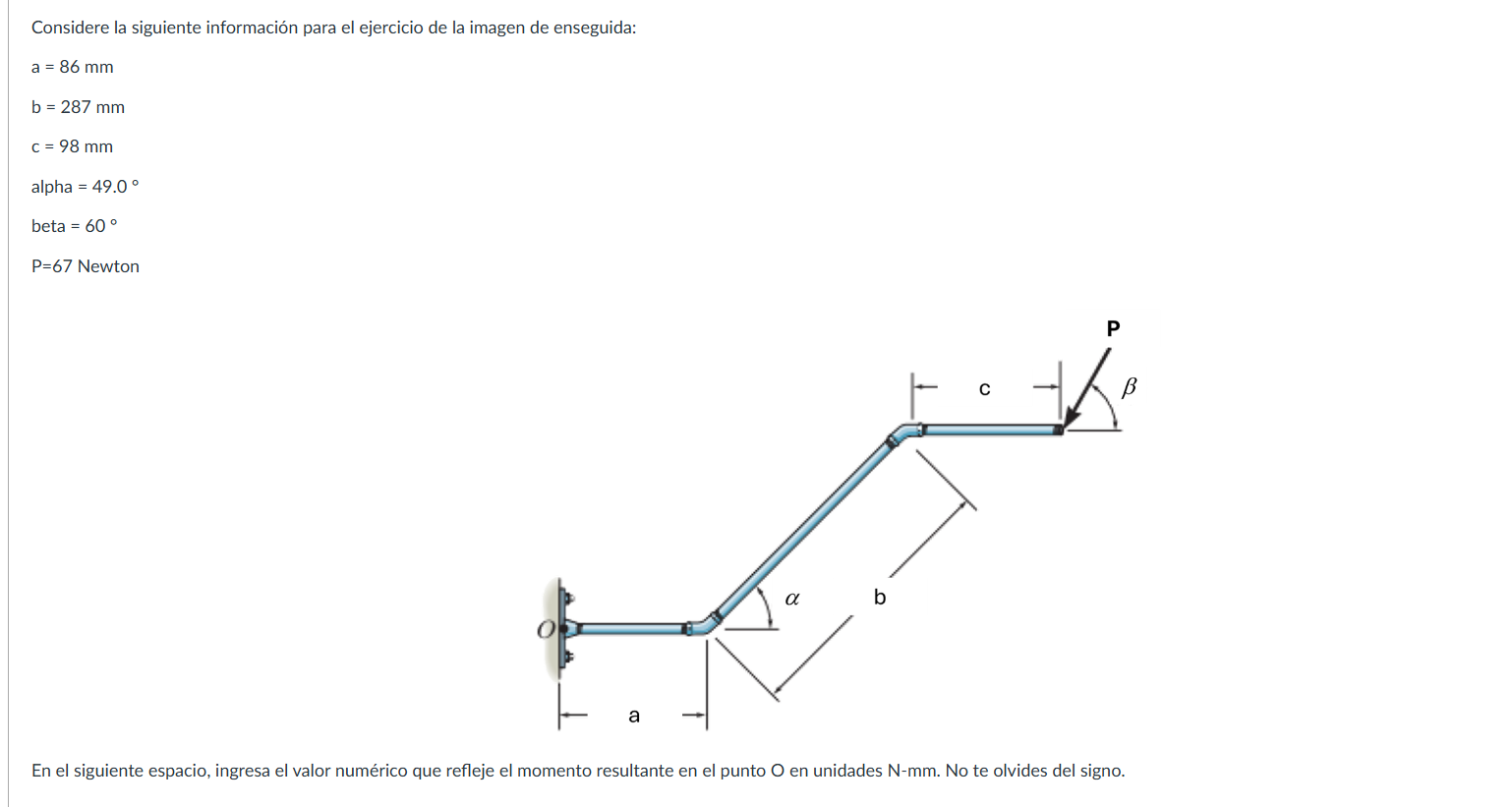 Considere la siguiente información para el ejercicio de la imagen de enseguida:

a = 86 mm

b = 287 mm

c = 98 mm

alpha = 49.0 °

beta = 60 °

P=67 Newton

P

c

$\beta$

$\alpha$

b

O

a

En el siguiente espacio, ingresa el valor numérico que refleje el momento resultante en el punto O en unidades N-mm. No te olvides del signo.