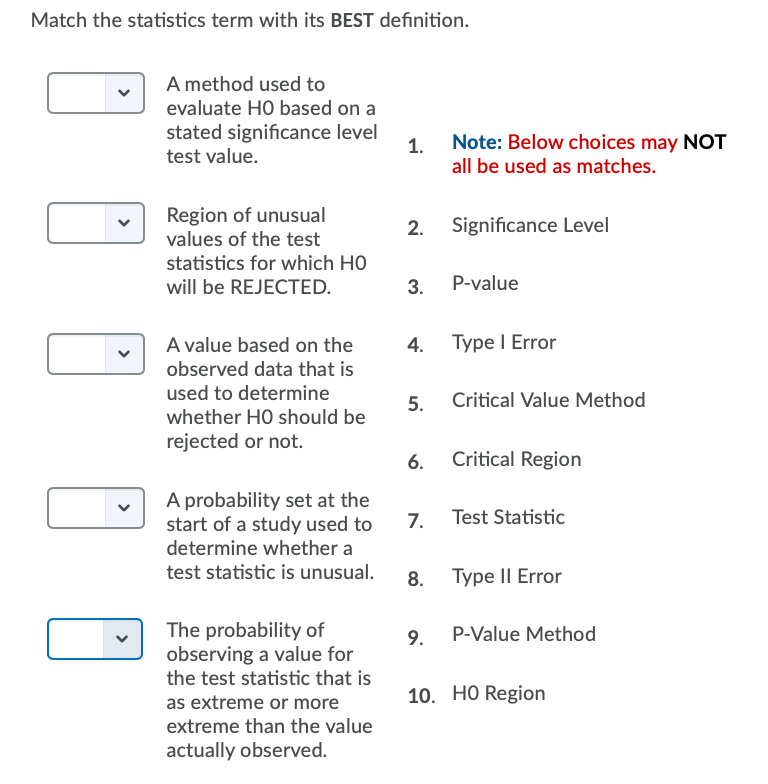 Match the statistics term with its BEST definition.

A method used to evaluate H0 based on a stated significance level test value.

Region of unusual values of the test statistics for which H0 will be REJECTED.

A value based on the observed data that is used to determine whether H0 should be rejected or not.

A probability set at the start of a study used to determine whether a test statistic is unusual.

The probability of observing a value for the test statistic that is as extreme or more extreme than the value actually observed.

1. Note: Below choices may NOT all be used as matches.

2. Significance Level

3. P-value

4. Type I Error

5. Critical Value Method

6. Critical Region

7. Test Statistic

8. Type II Error

9. P-Value Method

10. H0 Region