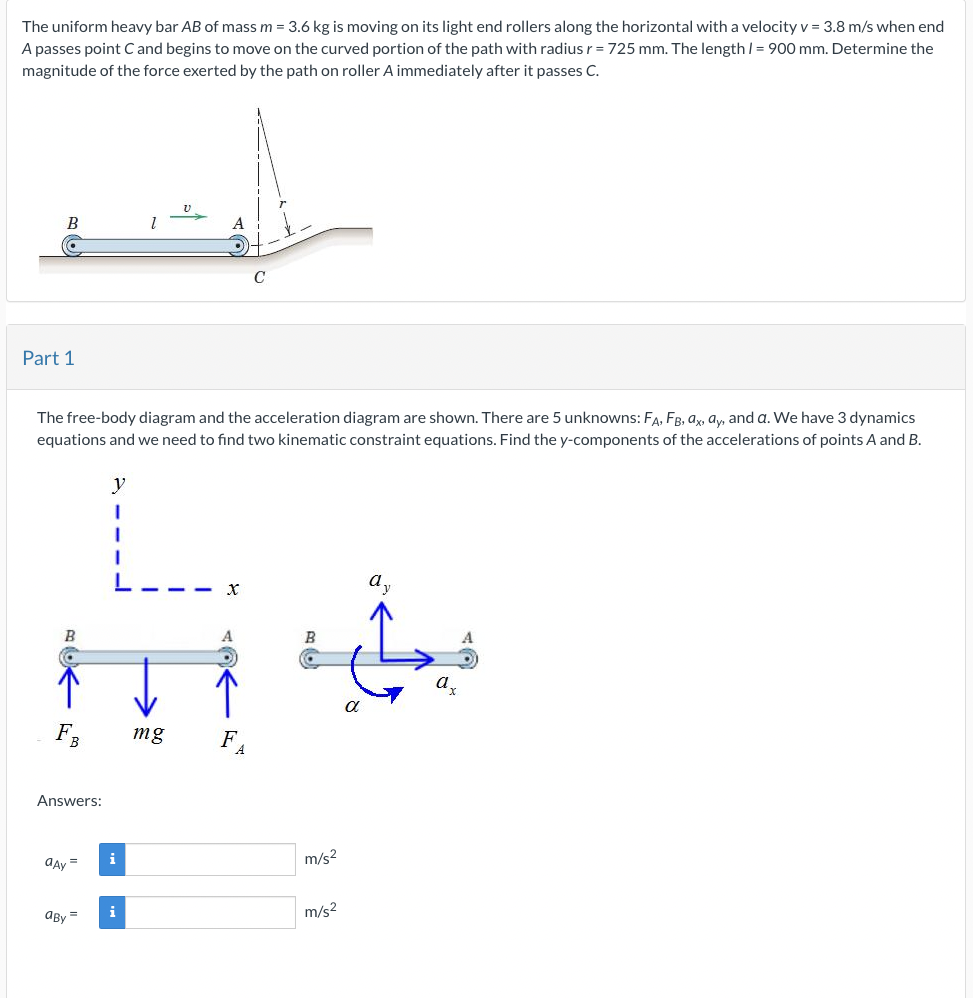 The uniform heavy bar AB of mass m = 3.6 kg is moving on its light end rollers along the horizontal with a velocity v = 3.8 m/s when end A passes point C and begins to move on the curved portion of the path with radius r = 725 mm. The length l = 900 mm. Determine the magnitude of the force exerted by the path on roller A immediately after it passes C.

B
l
v
A
r
C

Part 1

The free-body diagram and the acceleration diagram are shown. There are 5 unknowns: $F_A$, $F_B$, $a_x$, $a_y$, and $\alpha$. We have 3 dynamics equations and we need to find two kinematic constraint equations. Find the y-components of the accelerations of points A and B.

y
x
B
A
$F_B$
mg
$F_A$
B
A
$a_y$
$a_x$
$\alpha$

Answers:

$a_{Ay}$ = i m/s$^2$

$a_{By}$ = i m/s$^2$