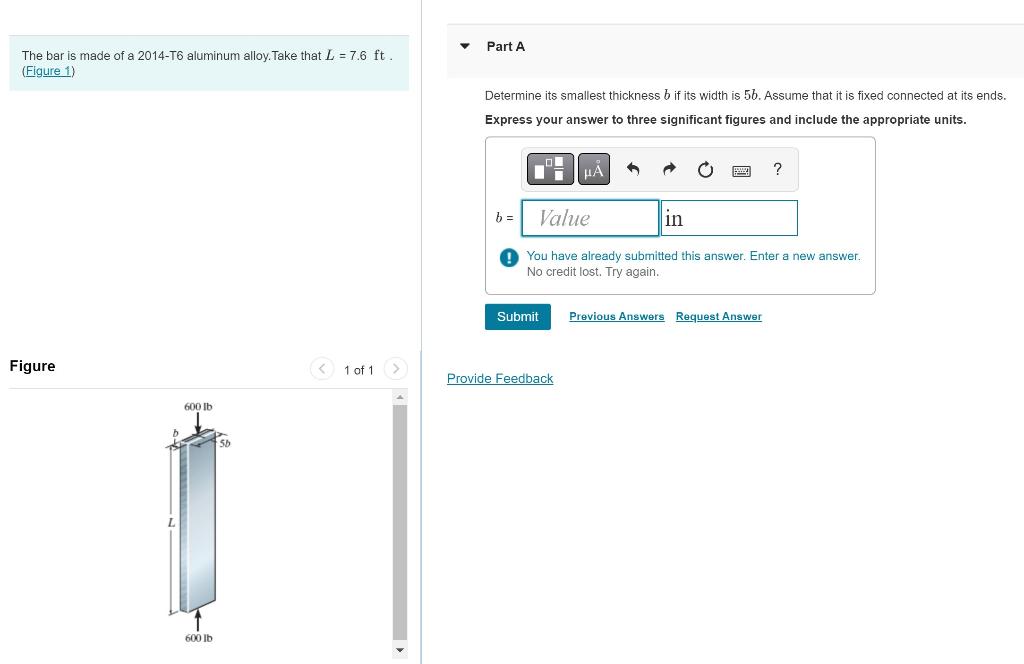 The bar is made of a 2014-T6 aluminum alloy.Take that $L$ = 7.6 ft . (Figure 1)

Figure

1 of 1

600 lb

$b$

$5b$

$L$

600 lb

Part A

Determine its smallest thickness $b$ if its width is $5b$. Assume that it is fixed connected at its ends.

Express your answer to three significant figures and include the appropriate units.

μÅ

?

$b$ = Value in

You have already submitted this answer. Enter a new answer. No credit lost. Try again.

Submit

Previous Answers Request Answer

Provide Feedback