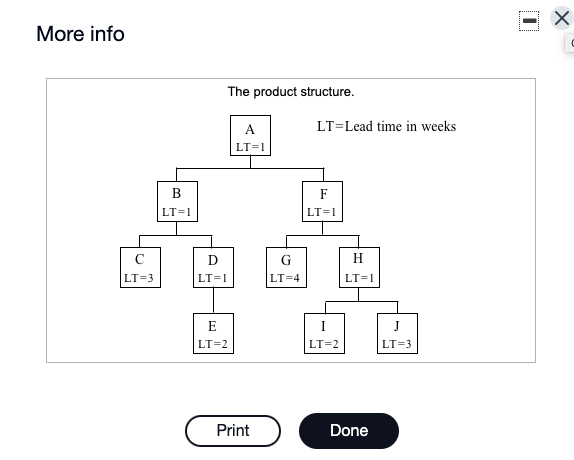 More info

The product structure.

LT=Lead time in weeks

A
LT=1

B
LT=1

F
LT=1

C
LT=3

D
LT=1

G
LT=4

H
LT=1

E
LT=2

I
LT=2

J
LT=3

Print

Done