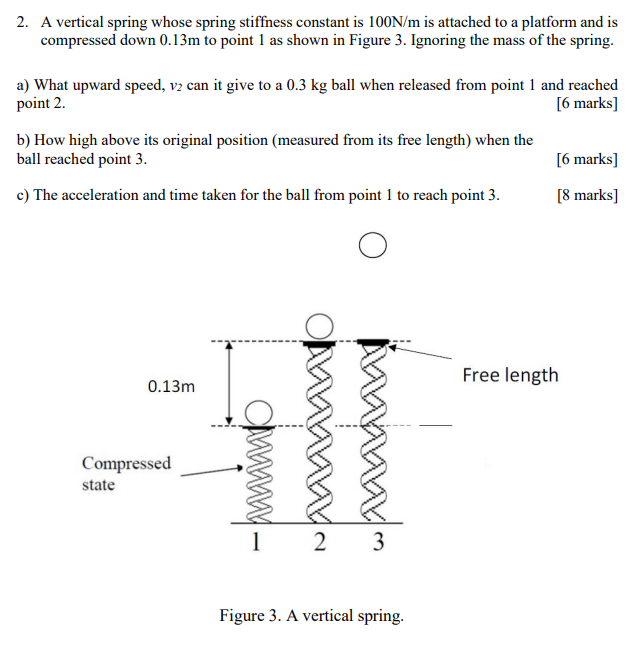 2. A vertical spring whose spring stiffness constant is 100N/m is attached to a platform and is compressed down 0.13m to point 1 as shown in Figure 3. Ignoring the mass of the spring.

a) What upward speed, $v_2$ can it give to a 0.3 kg ball when released from point 1 and reached point 2. [6 marks]

b) How high above its original position (measured from its free length) when the ball reached point 3. [6 marks]

c) The acceleration and time taken for the ball from point 1 to reach point 3. [8 marks]

0.13m

Free length

Compressed state

1 2 3

Figure 3. A vertical spring.