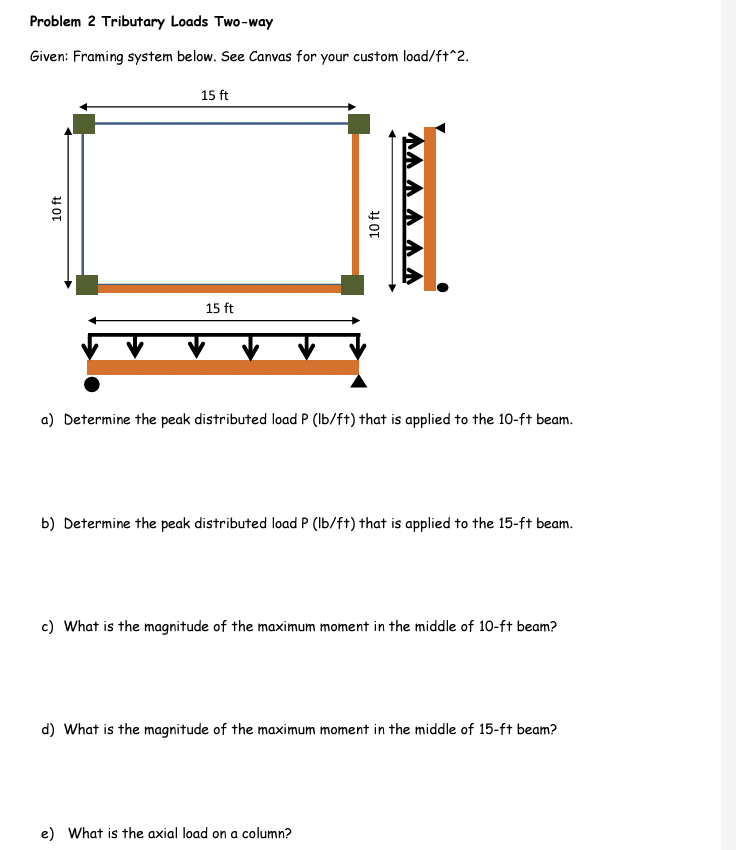 Problem 2 Tributary Loads Two-way

Given: Framing system below. See Canvas for your custom load/ft^2.

15 ft

10 ft

10 ft

15 ft

a) Determine the peak distributed load P (lb/ft) that is applied to the 10-ft beam.

b) Determine the peak distributed load P (lb/ft) that is applied to the 15-ft beam.

c) What is the magnitude of the maximum moment in the middle of 10-ft beam?

d) What is the magnitude of the maximum moment in the middle of 15-ft beam?

e) What is the axial load on a column?