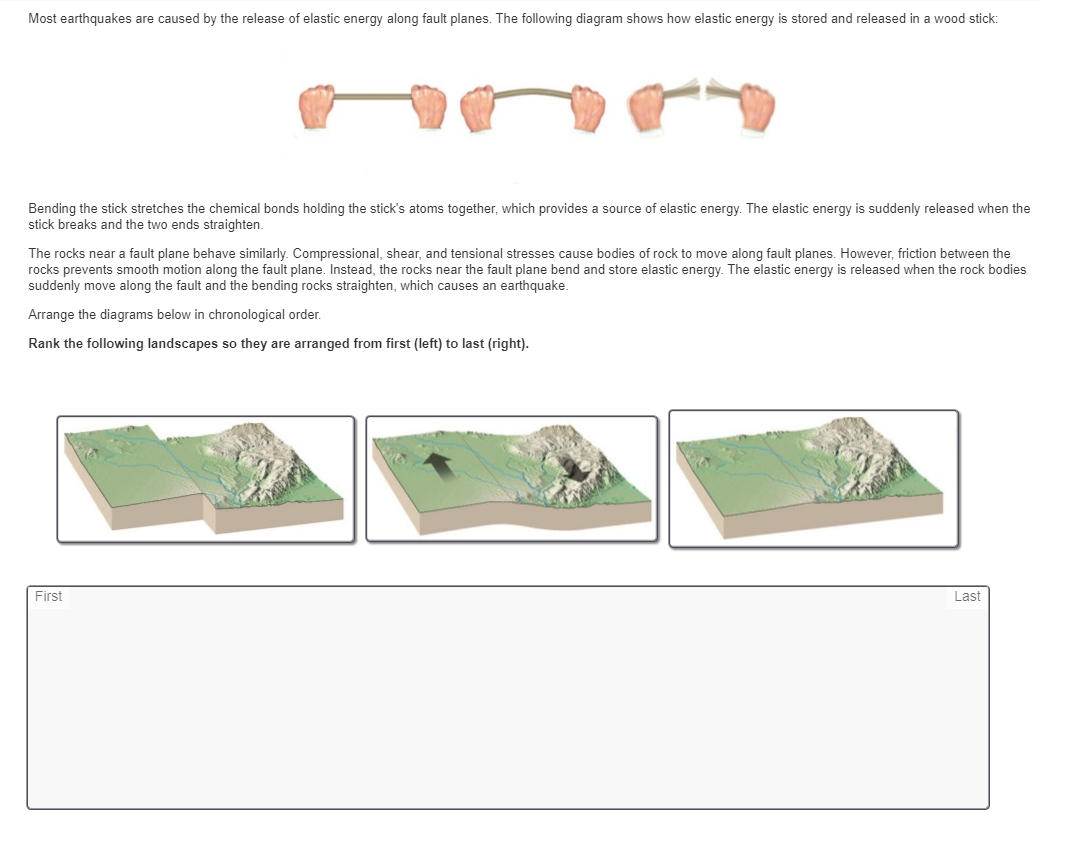 Most earthquakes are caused by the release of elastic energy along fault planes. The following diagram shows how elastic energy is stored and released in a wood stick:

Bending the stick stretches the chemical bonds holding the stick's atoms together, which provides a source of elastic energy. The elastic energy is suddenly released when the stick breaks and the two ends straighten.

The rocks near a fault plane behave similarly. Compressional, shear, and tensional stresses cause bodies of rock to move along fault planes. However, friction between the rocks prevents smooth motion along the fault plane. Instead, the rocks near the fault plane bend and store elastic energy. The elastic energy is released when the rock bodies suddenly move along the fault and the bending rocks straighten, which causes an earthquake.

Arrange the diagrams below in chronological order.

Rank the following landscapes so they are arranged from first (left) to last (right).

First

Last