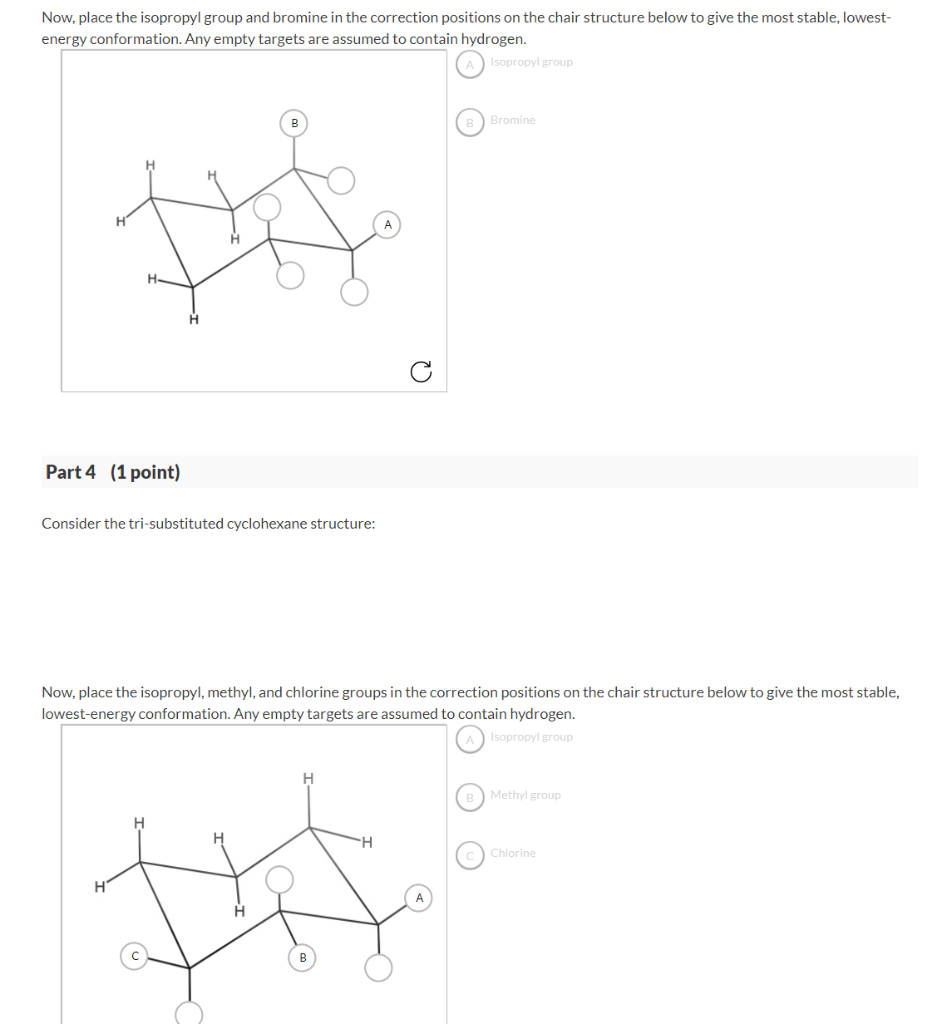 Now, place the isopropyl group and bromine in the correction positions on the chair structure below to give the most stable, lowest-energy conformation. Any empty targets are assumed to contain hydrogen.

A Isopropyl group

B Bromine

B

H
H
H
H
A
H
H

Part 4 (1 point)

Consider the tri-substituted cyclohexane structure:

Now, place the isopropyl, methyl, and chlorine groups in the correction positions on the chair structure below to give the most stable, lowest-energy conformation. Any empty targets are assumed to contain hydrogen.

A Isopropyl group

B Methyl group

C Chlorine

H
H
H
H
H
H
A
C
B