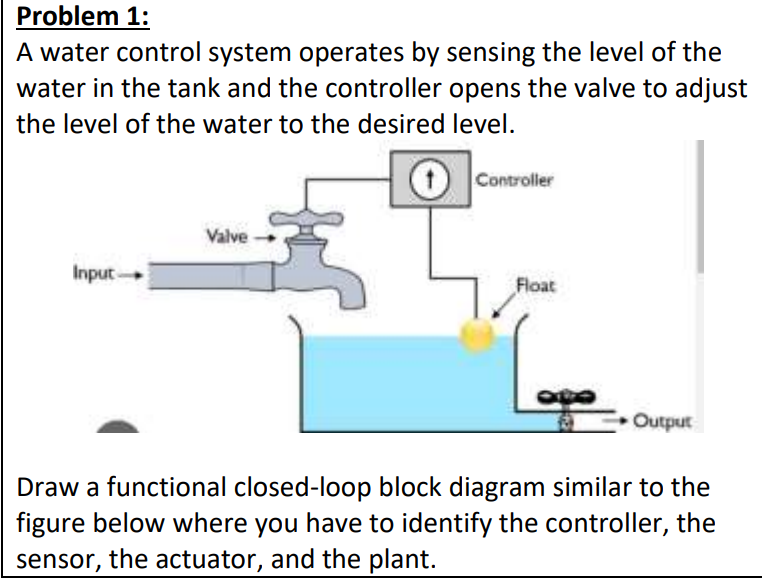 Problem 1:
A water control system operates by sensing the level of the water in the tank and the controller opens the valve to adjust the level of the water to the desired level.

Controller
Valve
Input
Float
Output

Draw a functional closed-loop block diagram similar to the figure below where you have to identify the controller, the sensor, the actuator, and the plant.