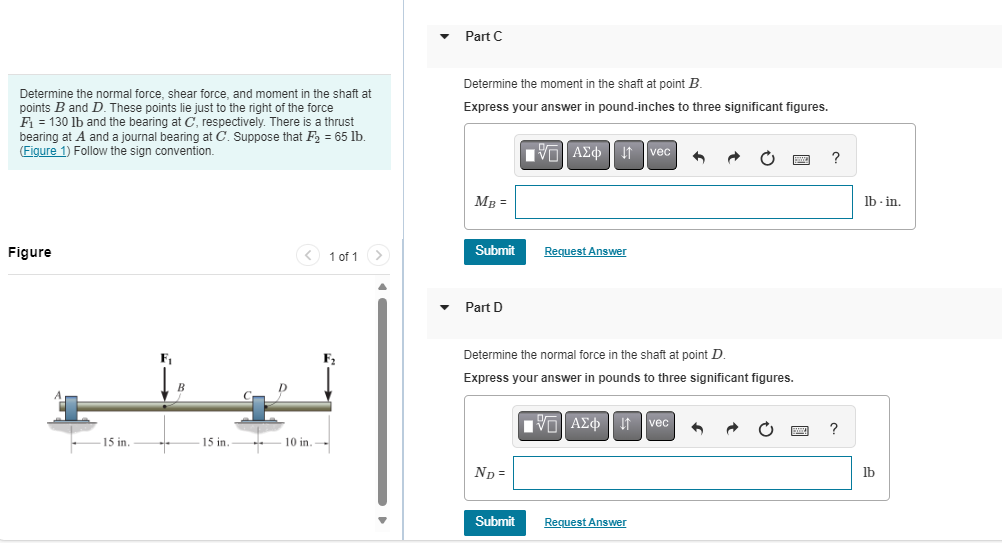 Determine the normal force, shear force, and moment in the shaft at points $B$ and $D$. These points lie just to the right of the force $F_1$ = 130 lb and the bearing at $C$, respectively. There is a thrust bearing at $A$ and a journal bearing at $C$. Suppose that $F_2$ = 65 lb. (Figure 1) Follow the sign convention.

Figure

1 of 1

$F_1$
$F_2$
A
B
C
D
15 in.
15 in.
10 in.

Part C

Determine the moment in the shaft at point $B$.

Express your answer in pound-inches to three significant figures.

ΑΣφ
vec
?

$M_B$ =

lb · in.

Submit
Request Answer

Part D

Determine the normal force in the shaft at point $D$.

Express your answer in pounds to three significant figures.

ΑΣφ
vec
?

$N_D$ =

lb

Submit
Request Answer