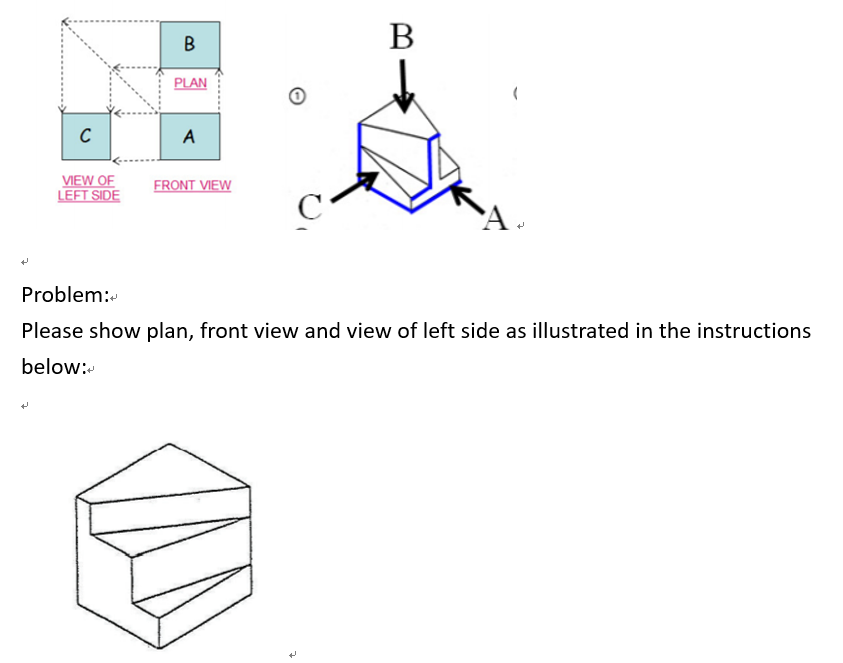 B
PLAN
C
A
VIEW OF LEFT SIDE
FRONT VIEW

①
B
C
A

Problem:
Please show plan, front view and view of left side as illustrated in the instructions below: