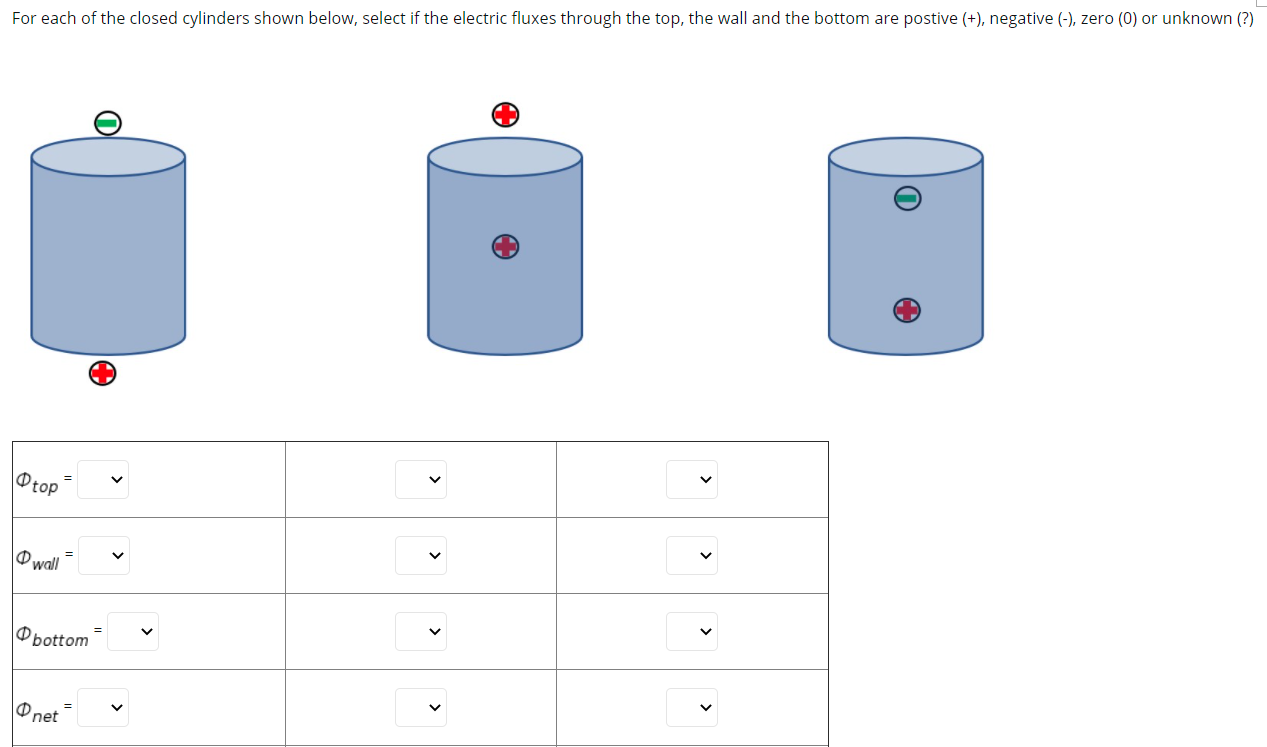 For each of the closed cylinders shown below, select if the electric fluxes through the top, the wall and the bottom are postive (+), negative (-), zero (0) or unknown (?)

| | | |
|---|---|---|
| $\Phi_{top}$ = | | |
| $\Phi_{wall}$ = | | |
| $\Phi_{bottom}$ = | | |
| $\Phi_{net}$ = | | |