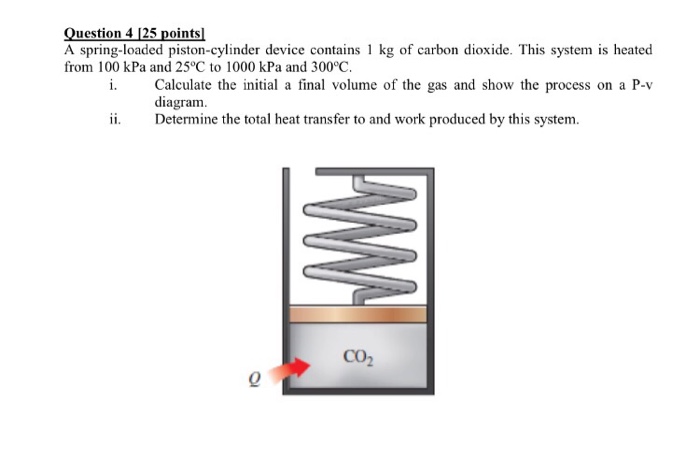 Question 4 [25 points]
A spring-loaded piston-cylinder device contains 1 kg of carbon dioxide. This system is heated from 100 kPa and 25°C to 1000 kPa and 300°C.

i. Calculate the initial a final volume of the gas and show the process on a P-v diagram.

ii. Determine the total heat transfer to and work produced by this system.

$CO_2$

$Q$