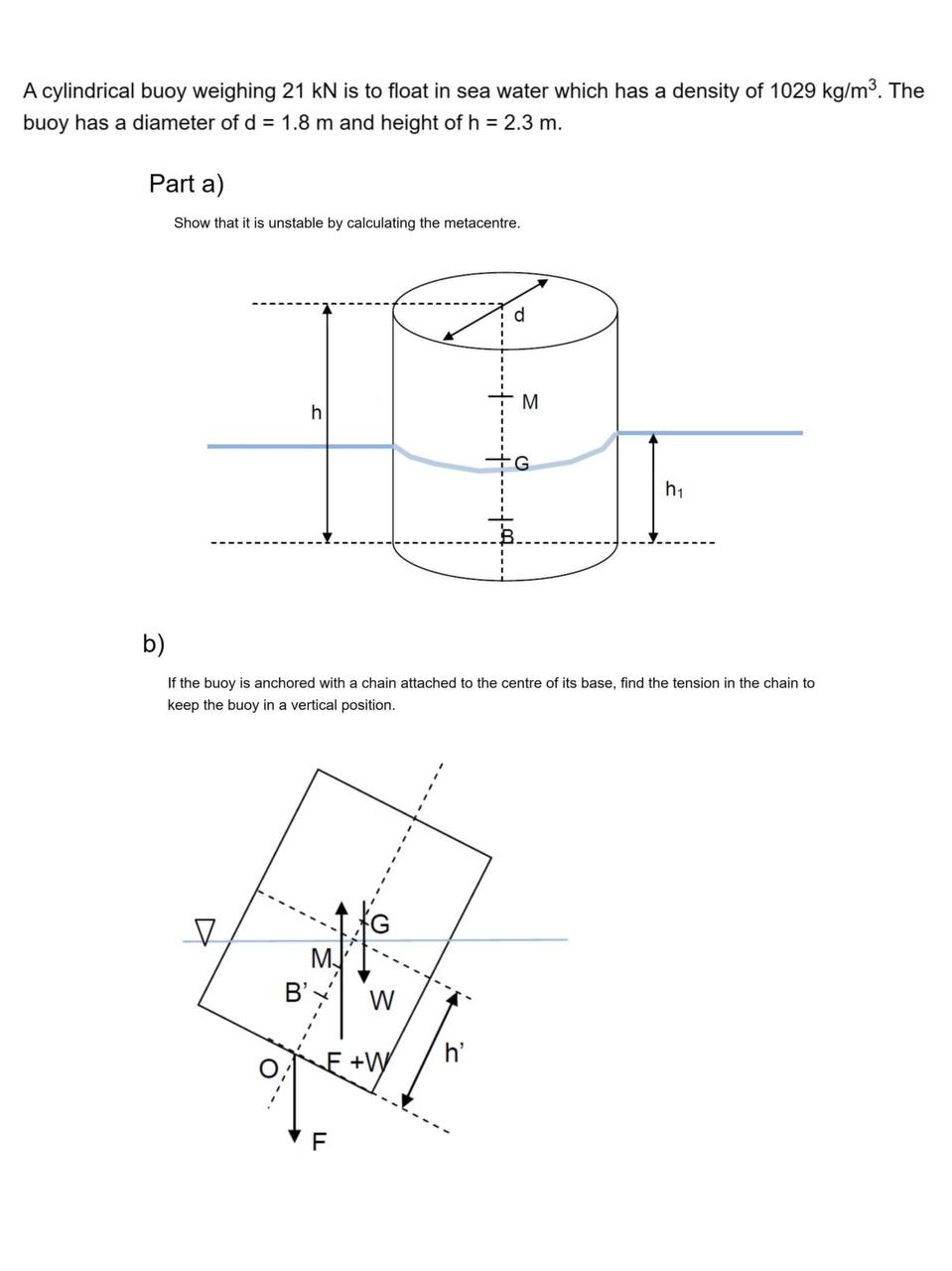 A cylindrical buoy weighing 21 kN is to float in sea water which has a density of 1029 kg/m$^3$. The buoy has a diameter of d = 1.8 m and height of h = 2.3 m.

Part a)

Show that it is unstable by calculating the metacentre.

d

M

h

G

$h_1$

B

b)

If the buoy is anchored with a chain attached to the centre of its base, find the tension in the chain to keep the buoy in a vertical position.

G

M

B'

W

O

F +W

h'

F