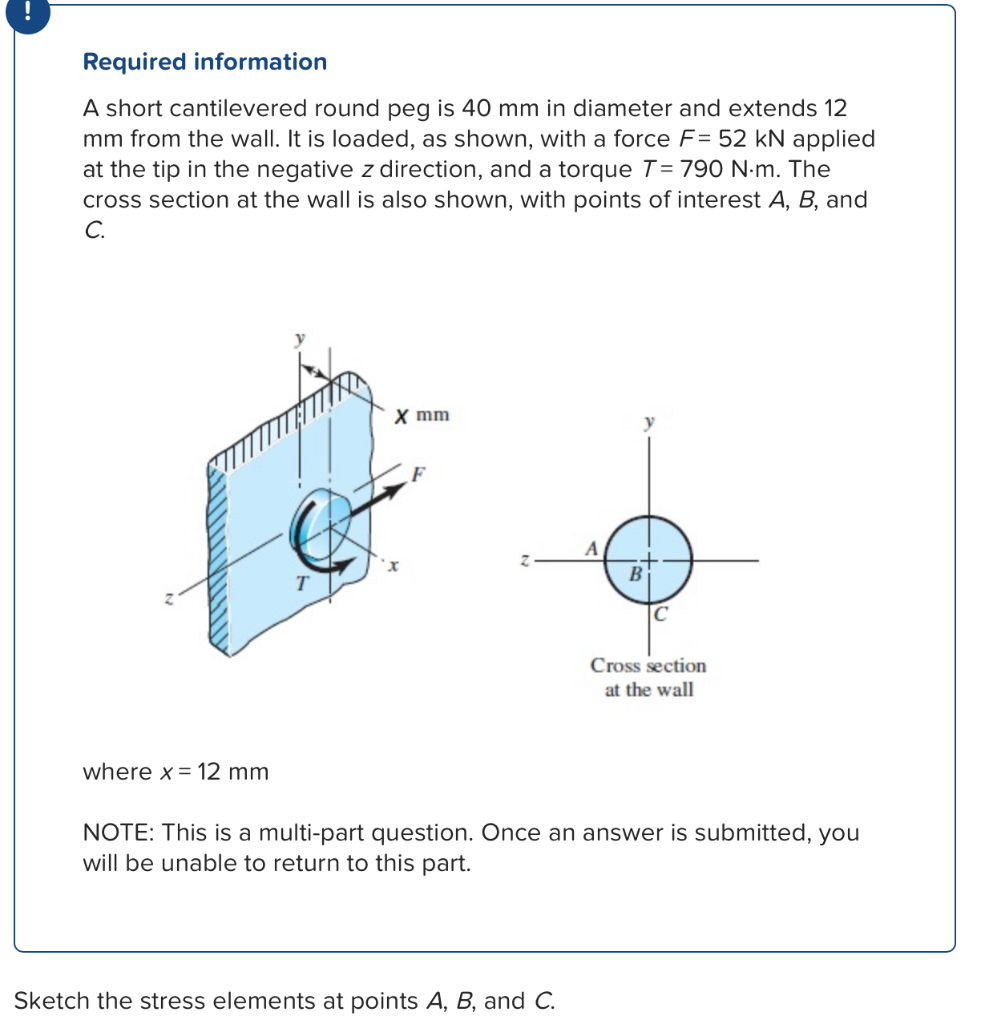 !

Required information

A short cantilevered round peg is 40 mm in diameter and extends 12 mm from the wall. It is loaded, as shown, with a force $F = 52$ kN applied at the tip in the negative $z$ direction, and a torque $T = 790$ N·m. The cross section at the wall is also shown, with points of interest $A$, $B$, and $C$.

y
X mm
F
x
T
z
y
z
A
B
C
Cross section at the wall

where $x = 12$ mm

NOTE: This is a multi-part question. Once an answer is submitted, you will be unable to return to this part.

Sketch the stress elements at points $A$, $B$, and $C$.